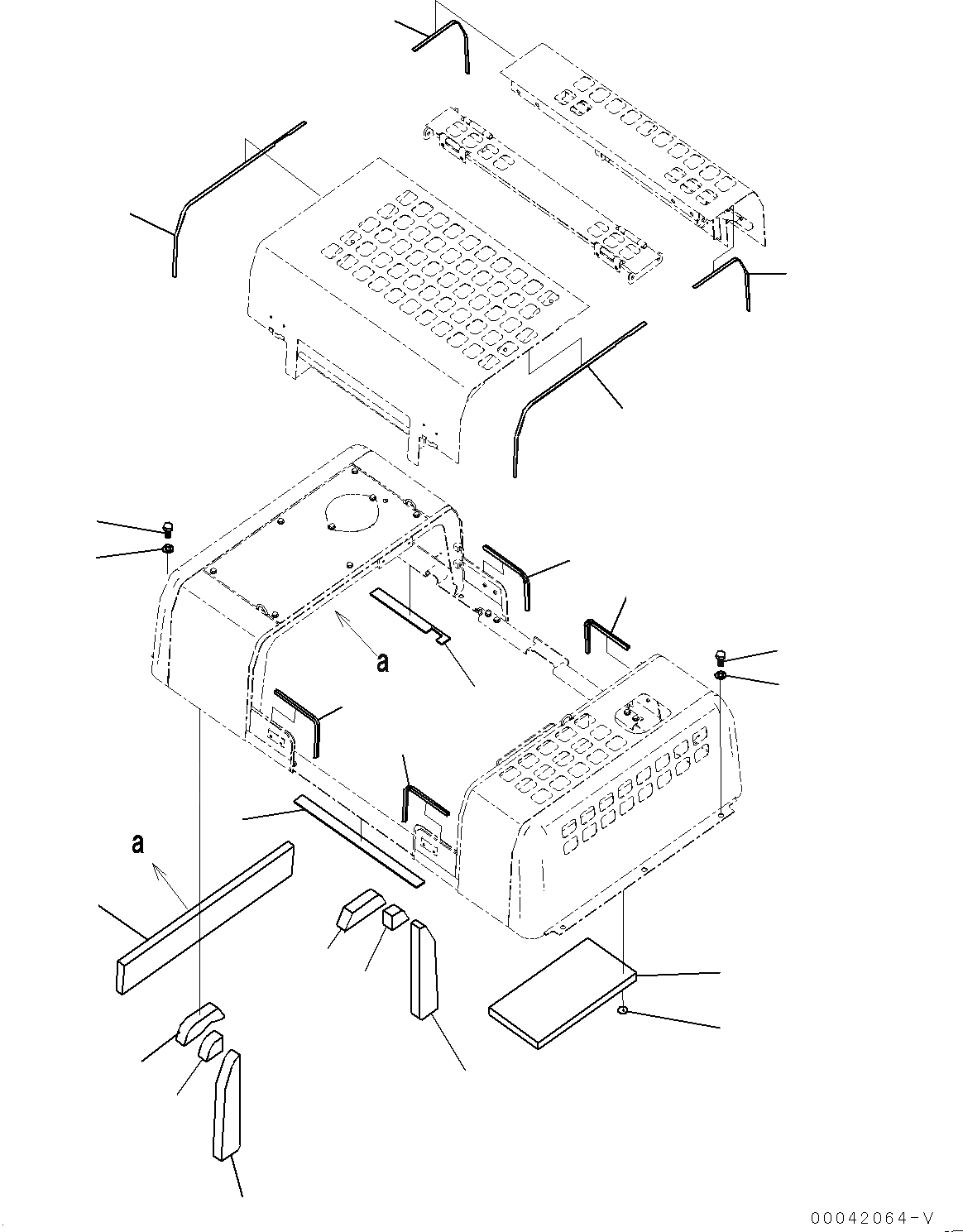 a

a

00042064-V