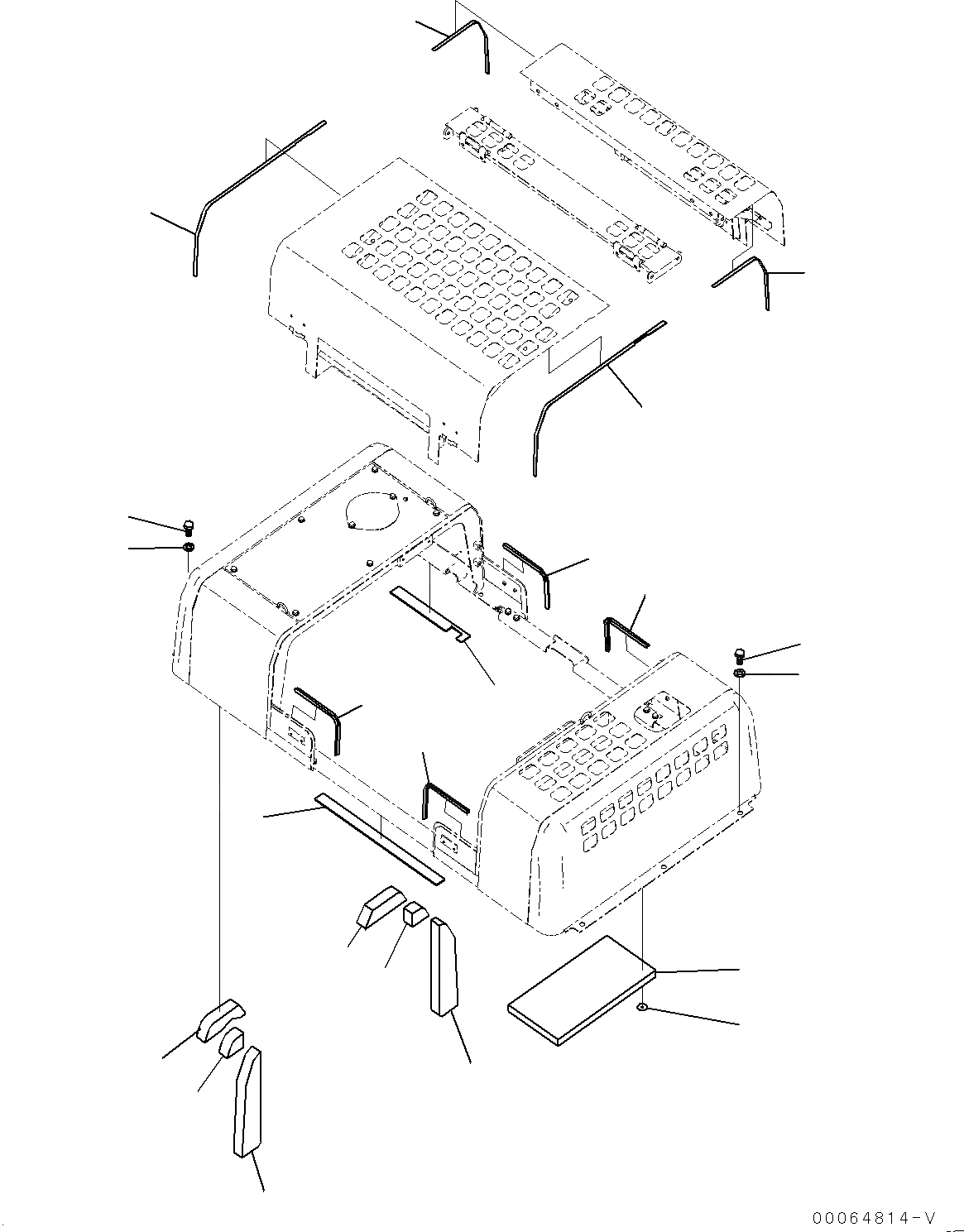 00064814-V