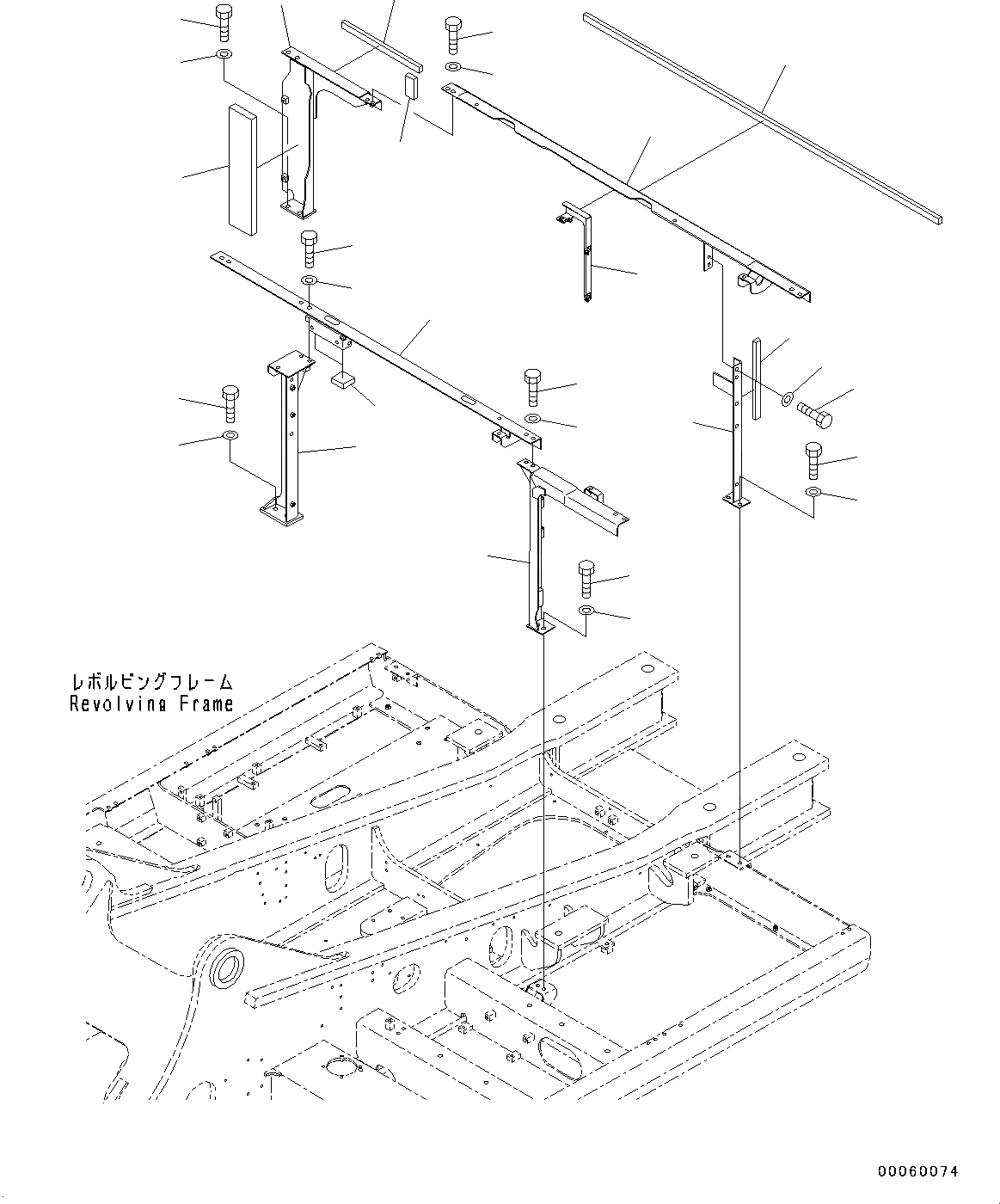 レボルビングフレーム
Revolving Frame

00060074