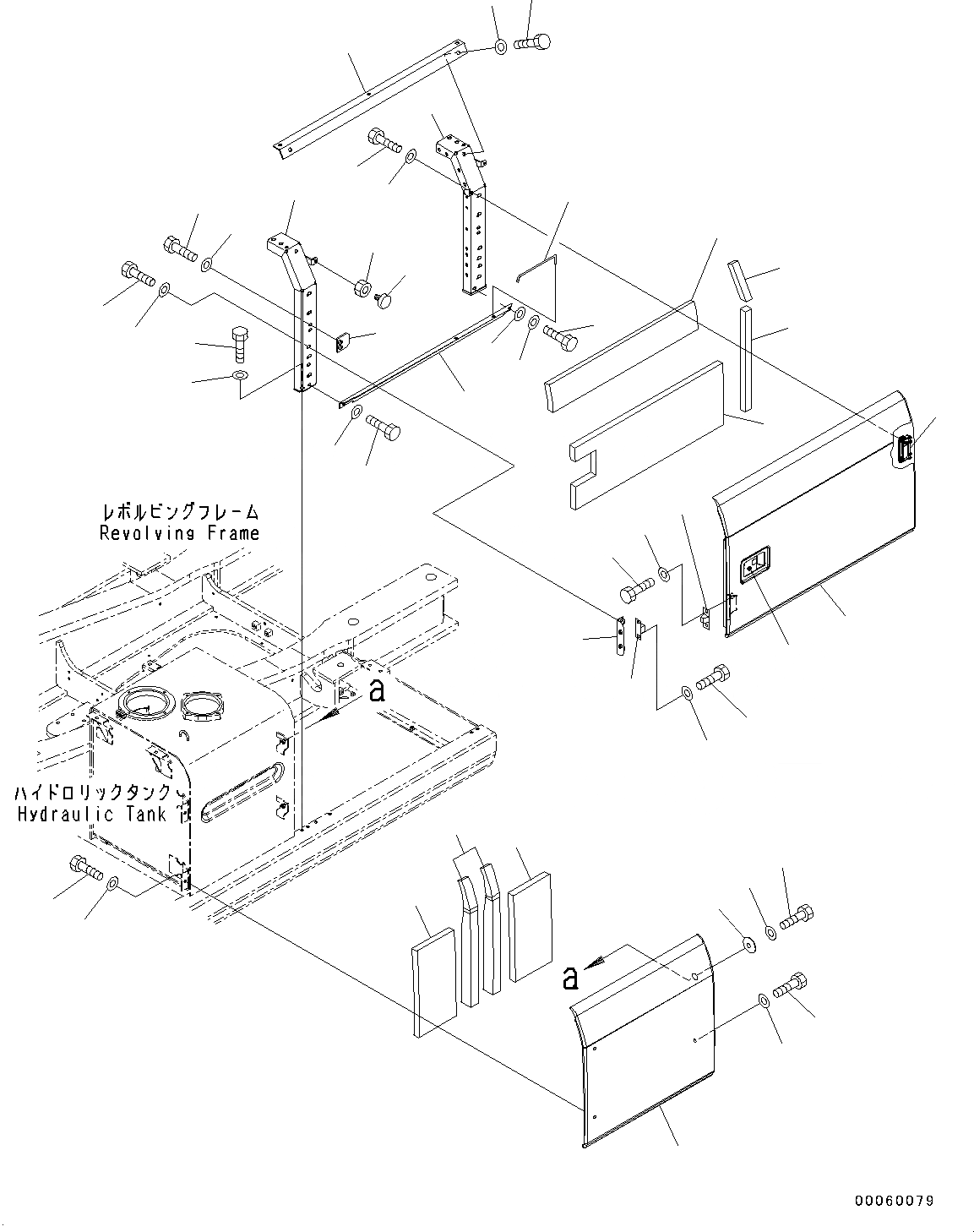 レボルビングフレーム
Revolving Frame

a

ハイドロリックタンク
Hydraulic Tank

a

00060079