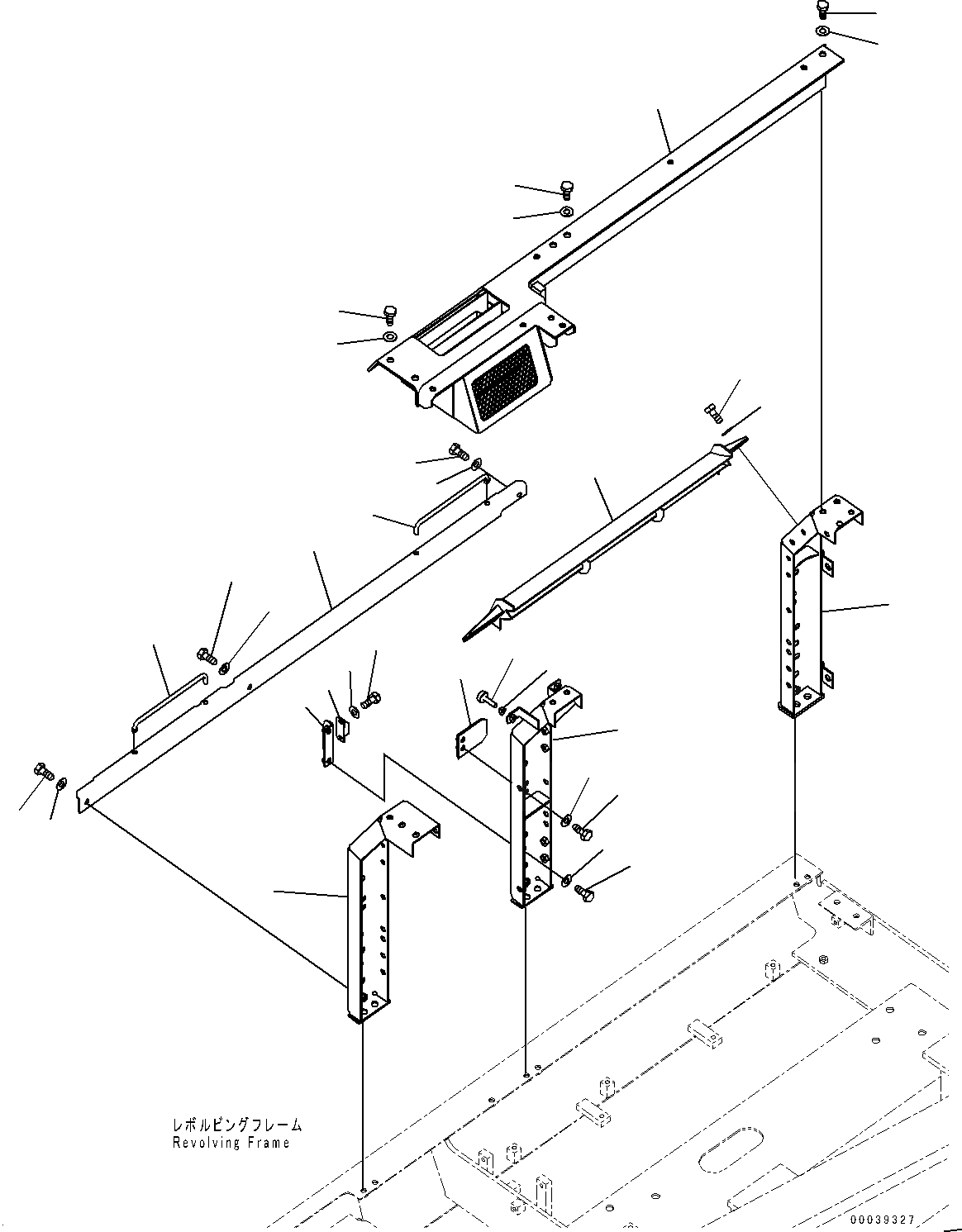 レボルビングフレーム
Revolving Frame

00039327