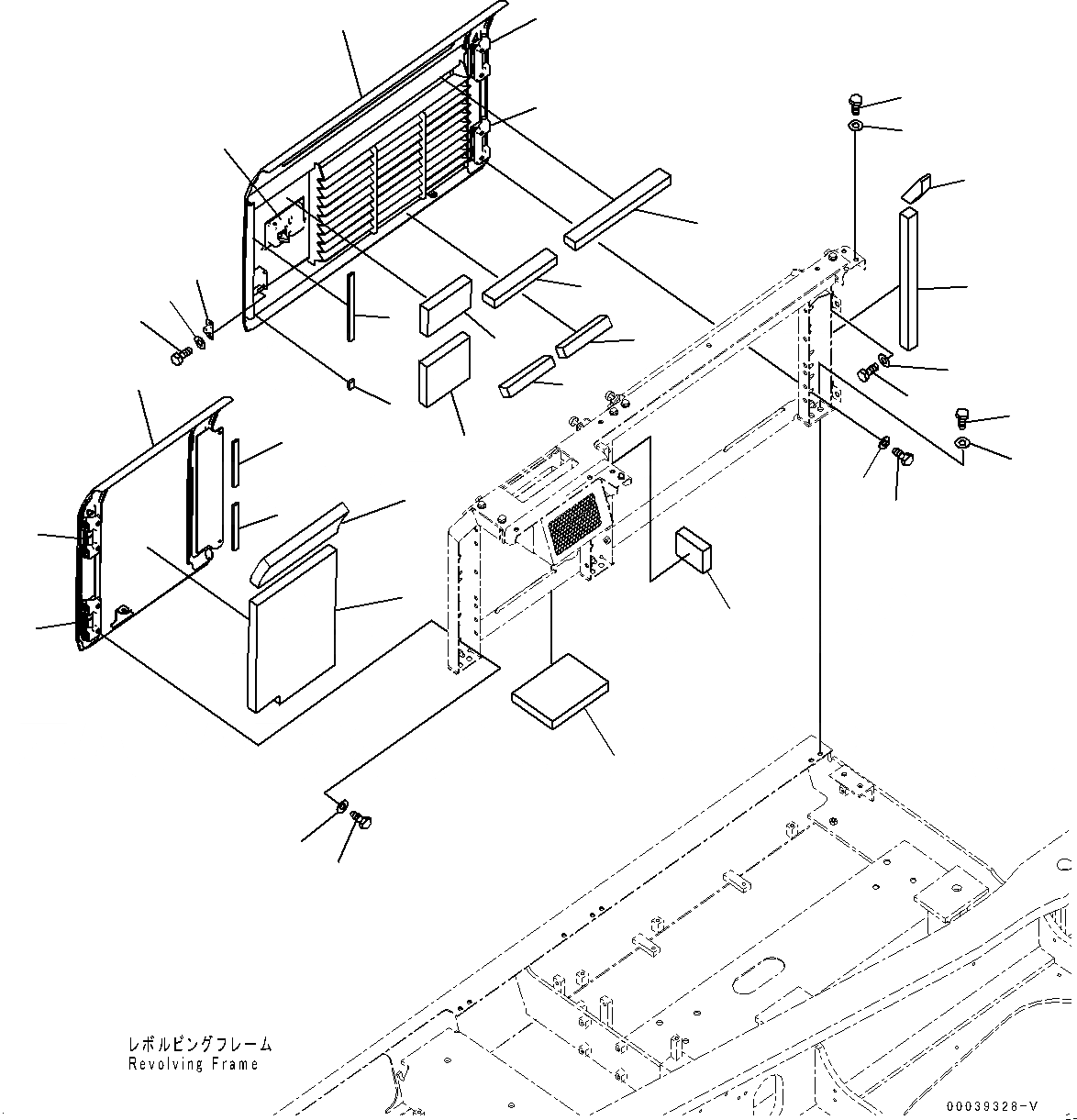 レボルビングフレーム
Revolving Frame

00039328-V