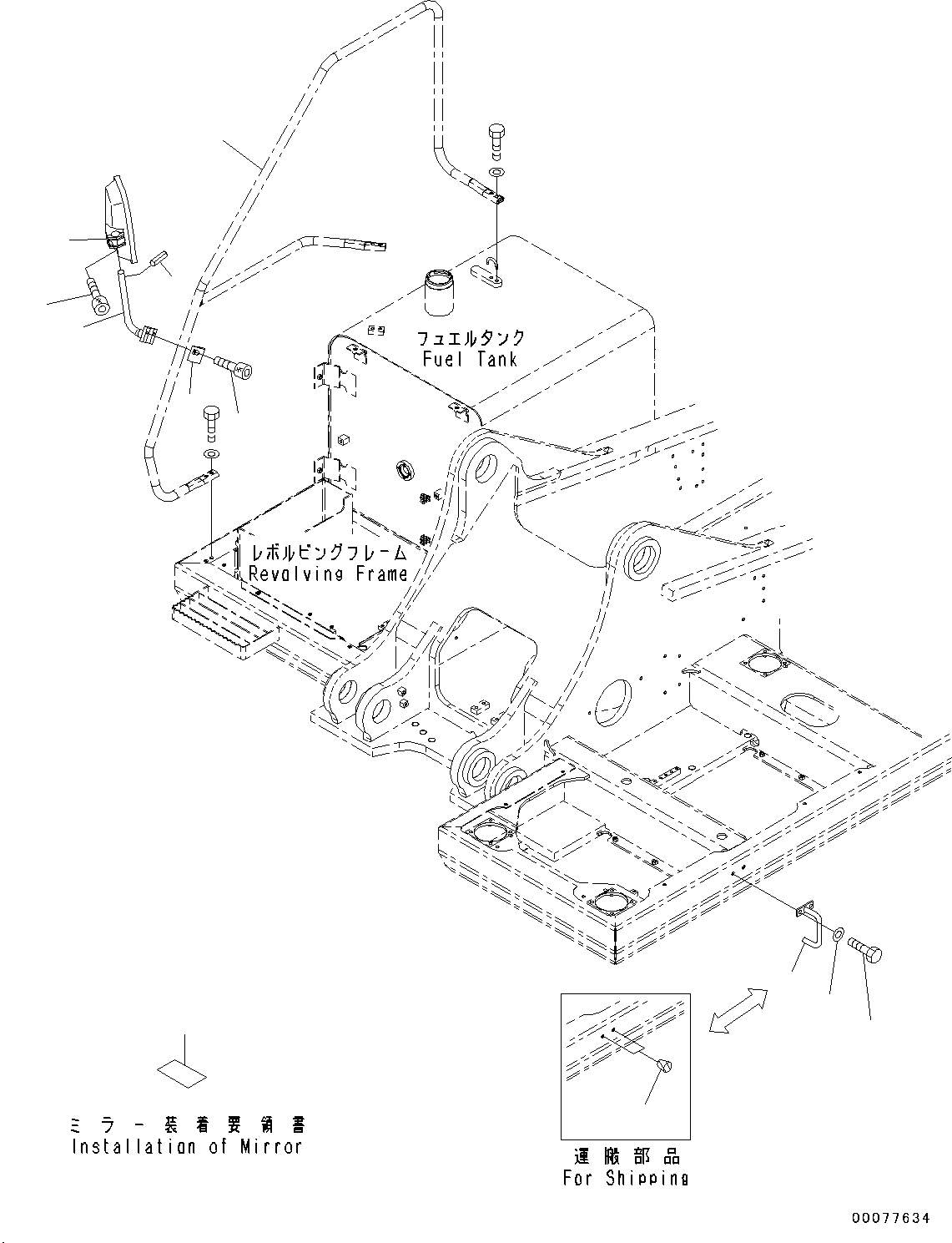 フュエルタンク
Fuel Tank

レボルビングフレーム
Revolving Frame

ミラー装着要領書
Installation of Mirror

運搬部品
For Shipping

00077634