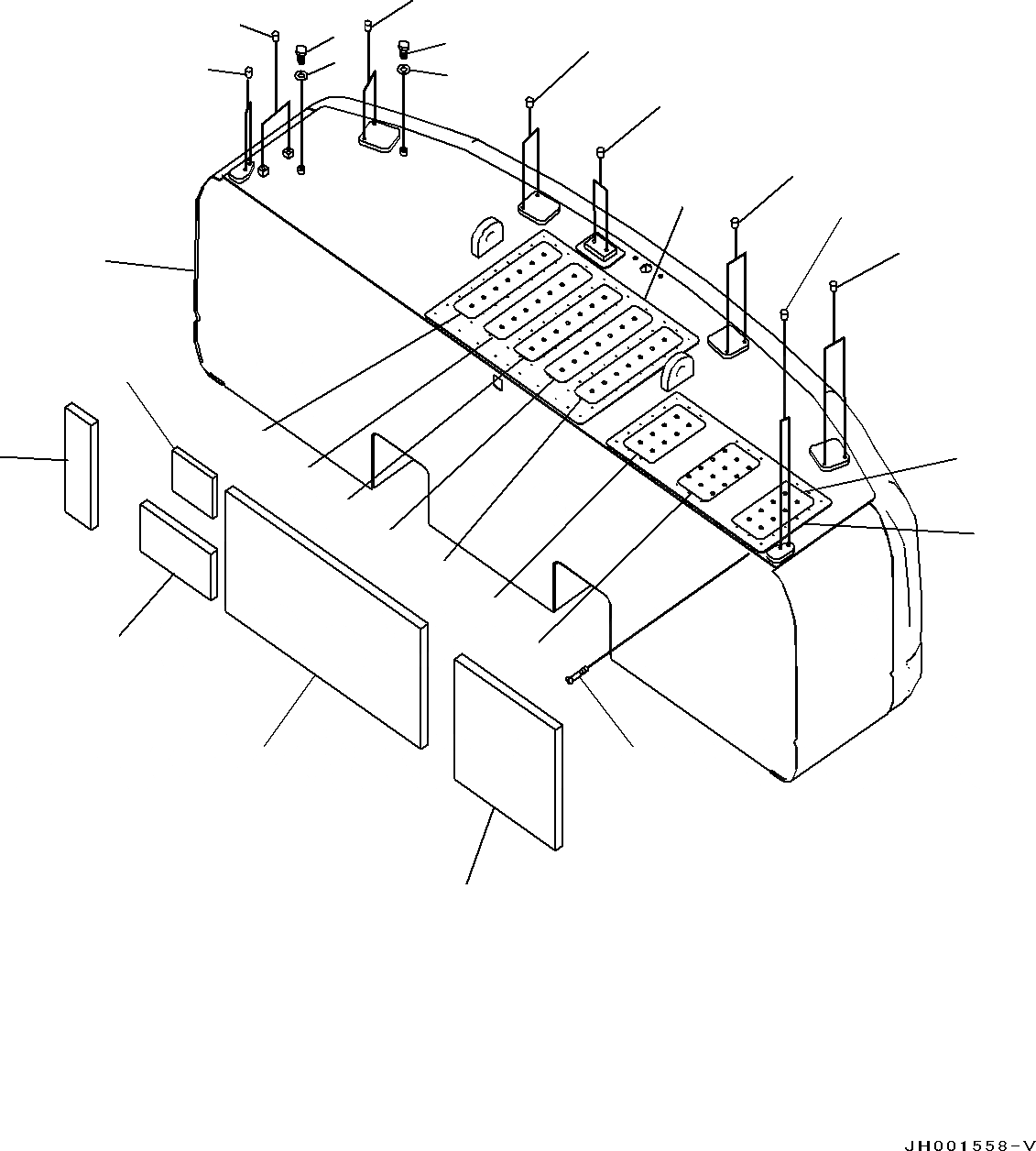 JH001558-V