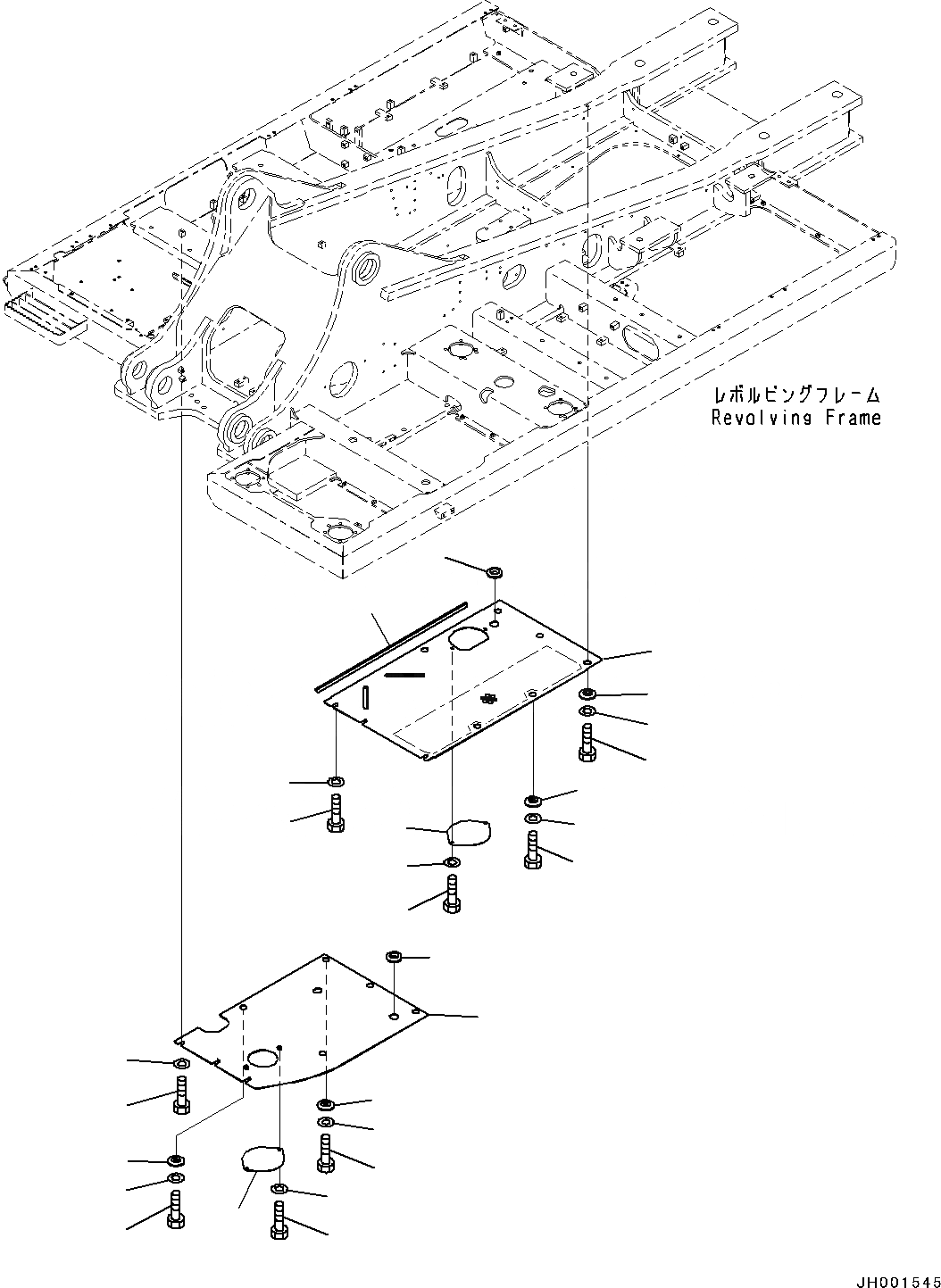 レボルビングフレーム
Revolving Frame

JH001545