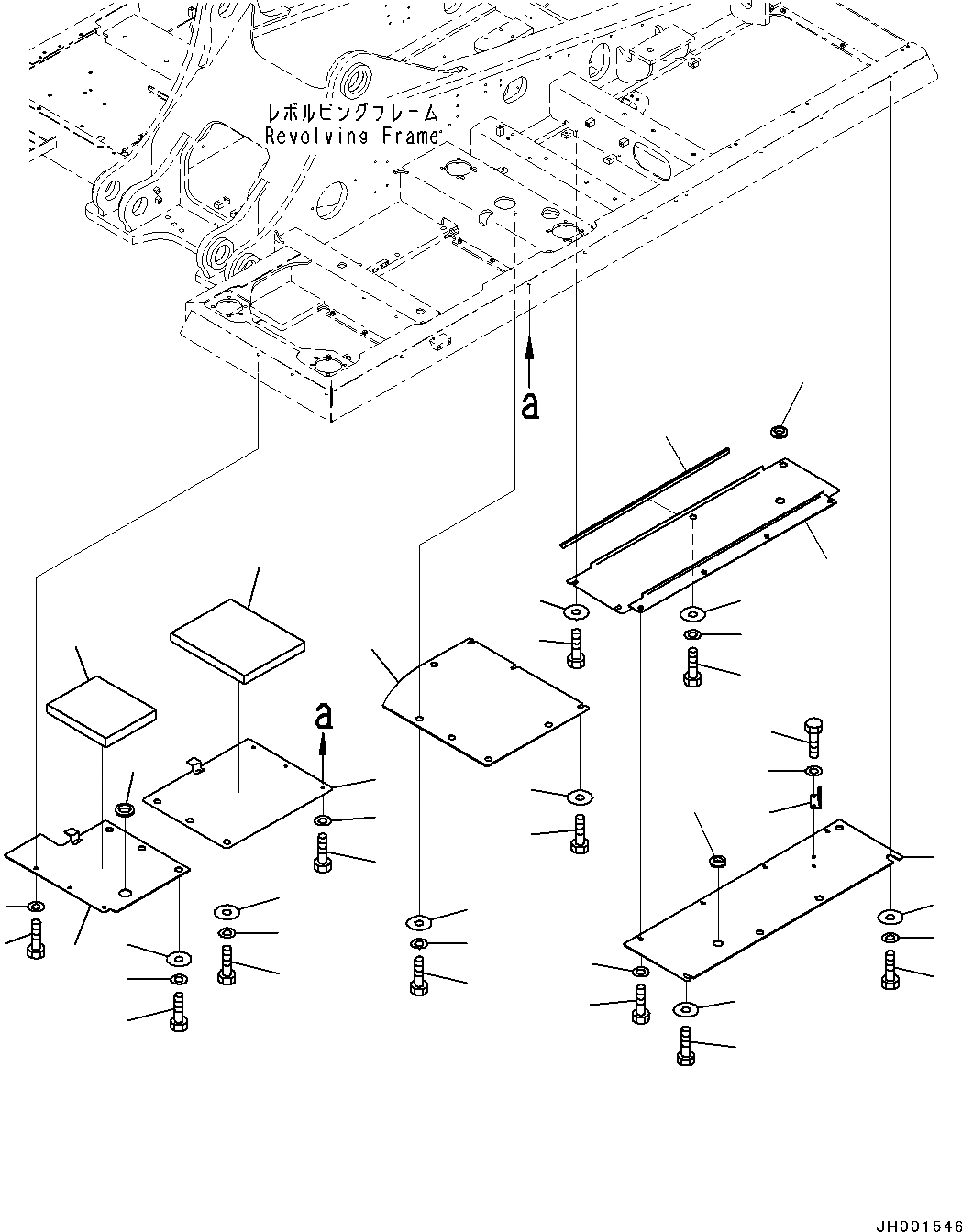 レボルビングフレーム
Revolving Frame

a

a

JH001546