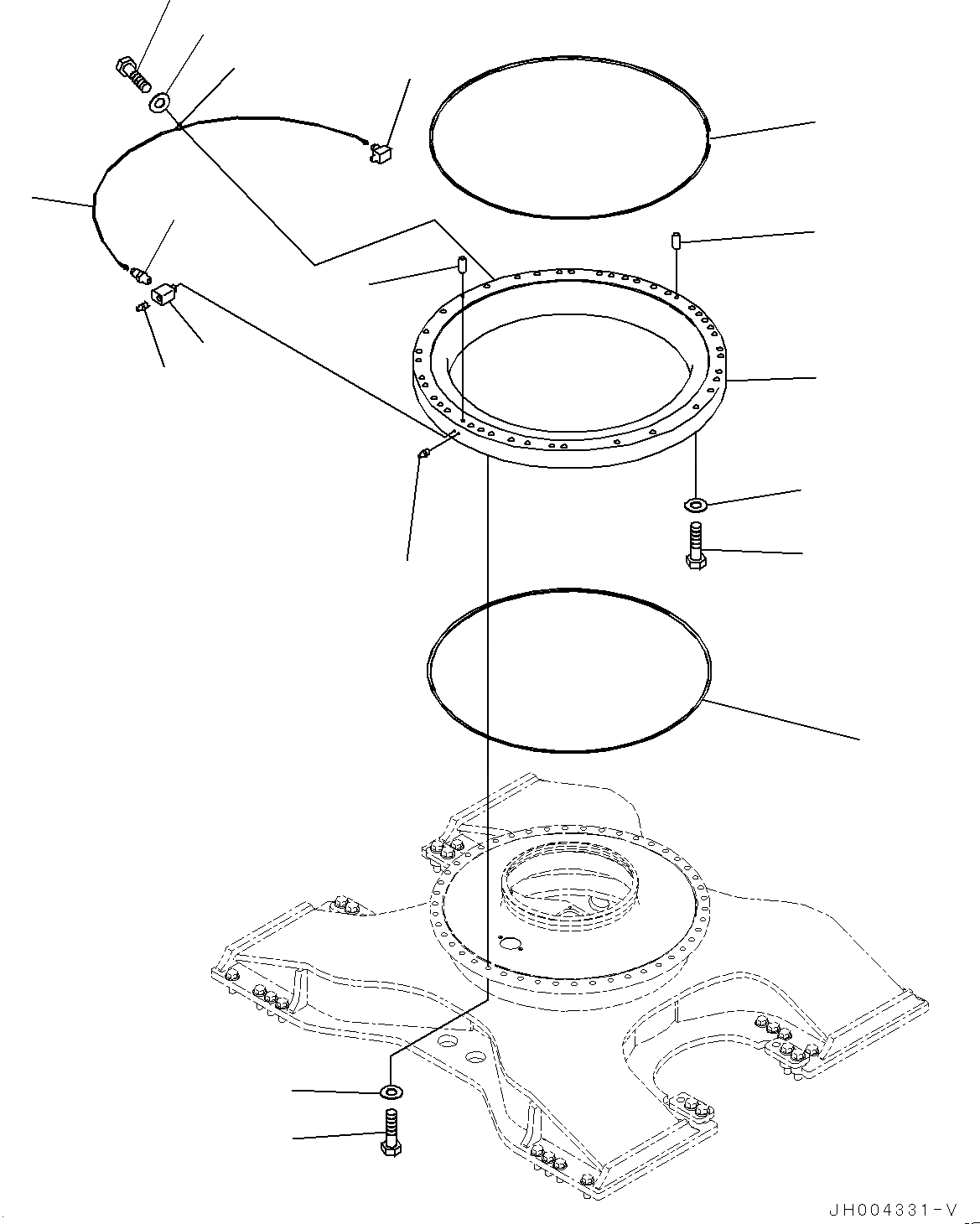 JH004331-V