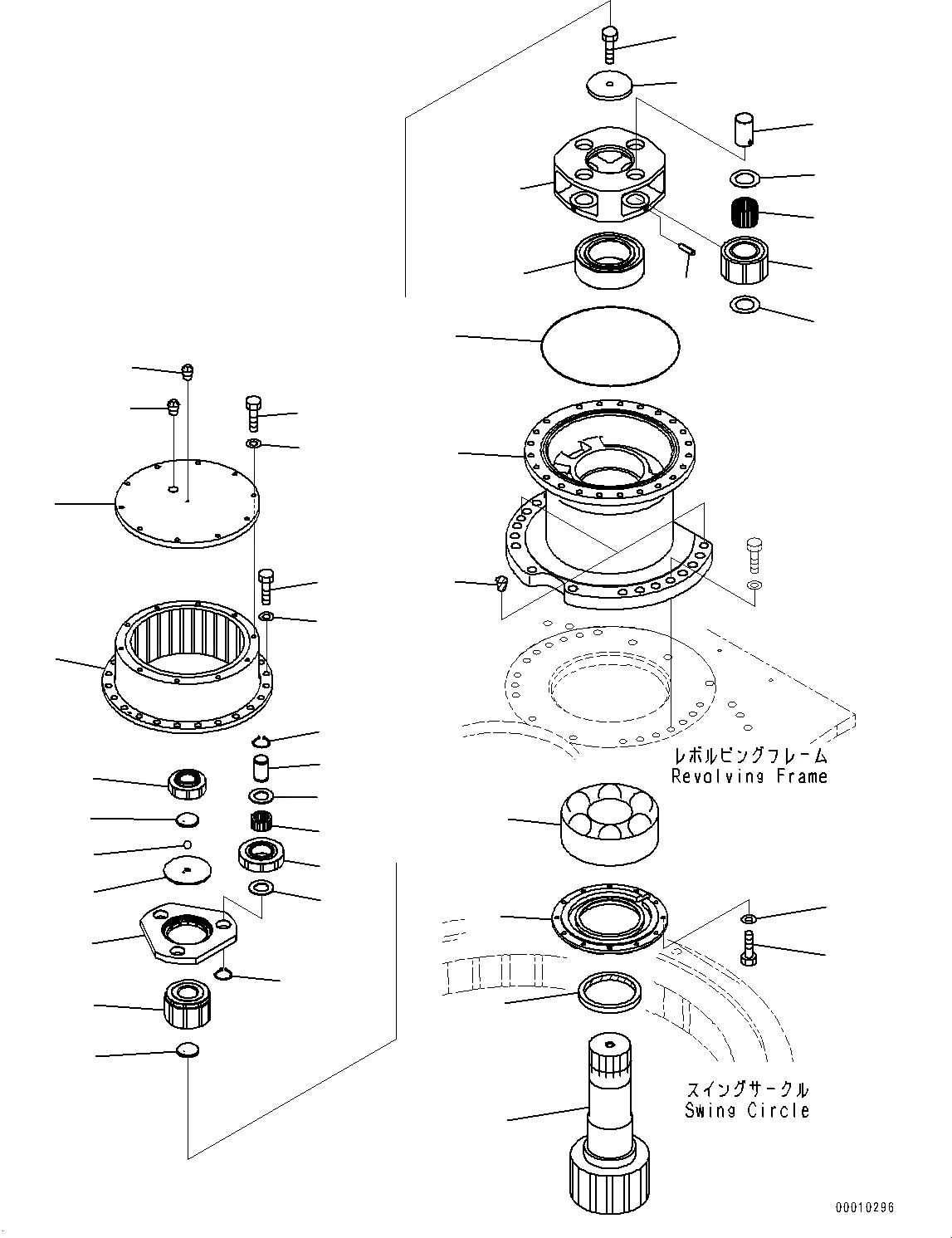 レボルビングフレーム
Revolving Frame

スイングサークル
Swing Circle

00010296