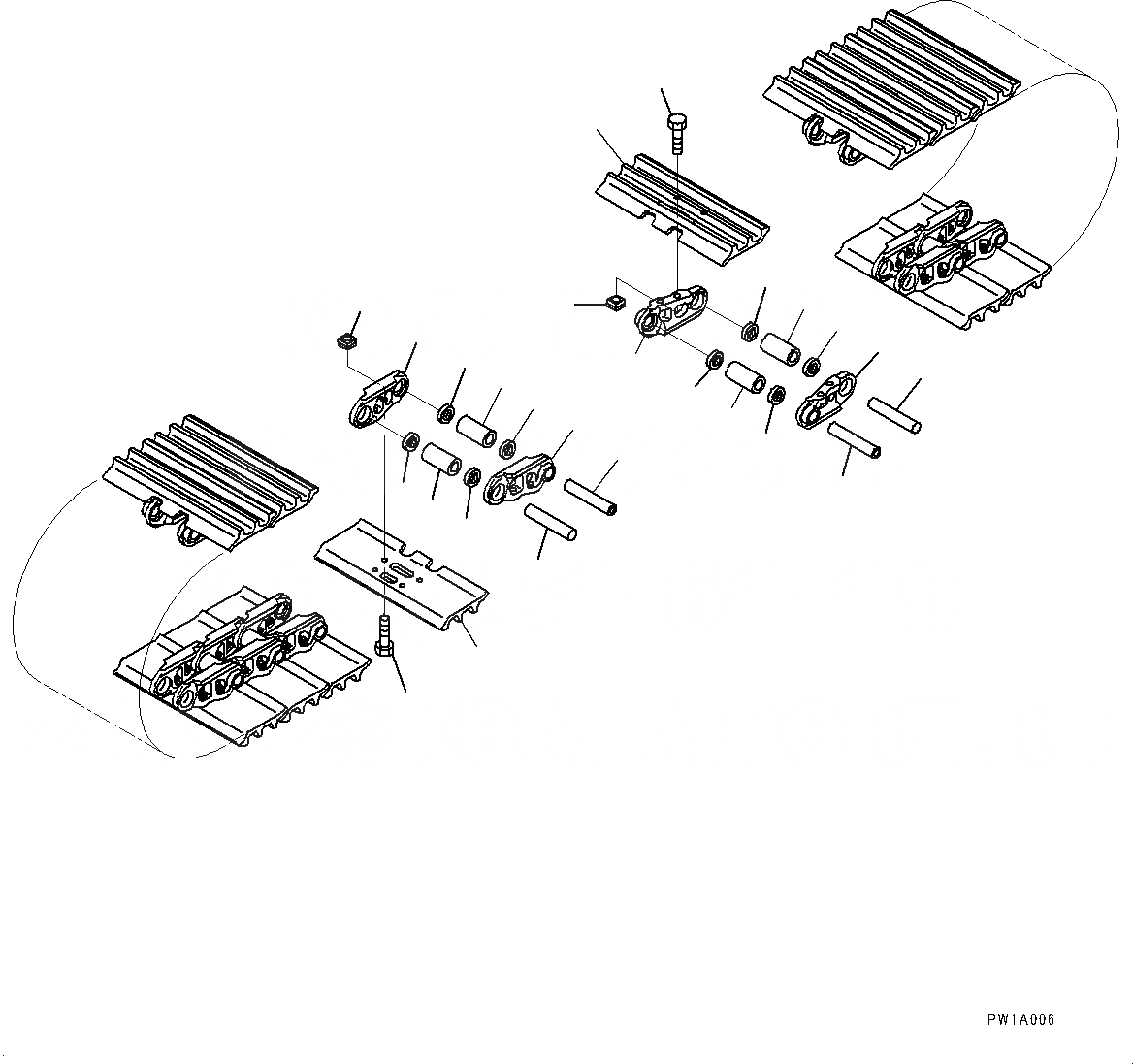 PW1A006