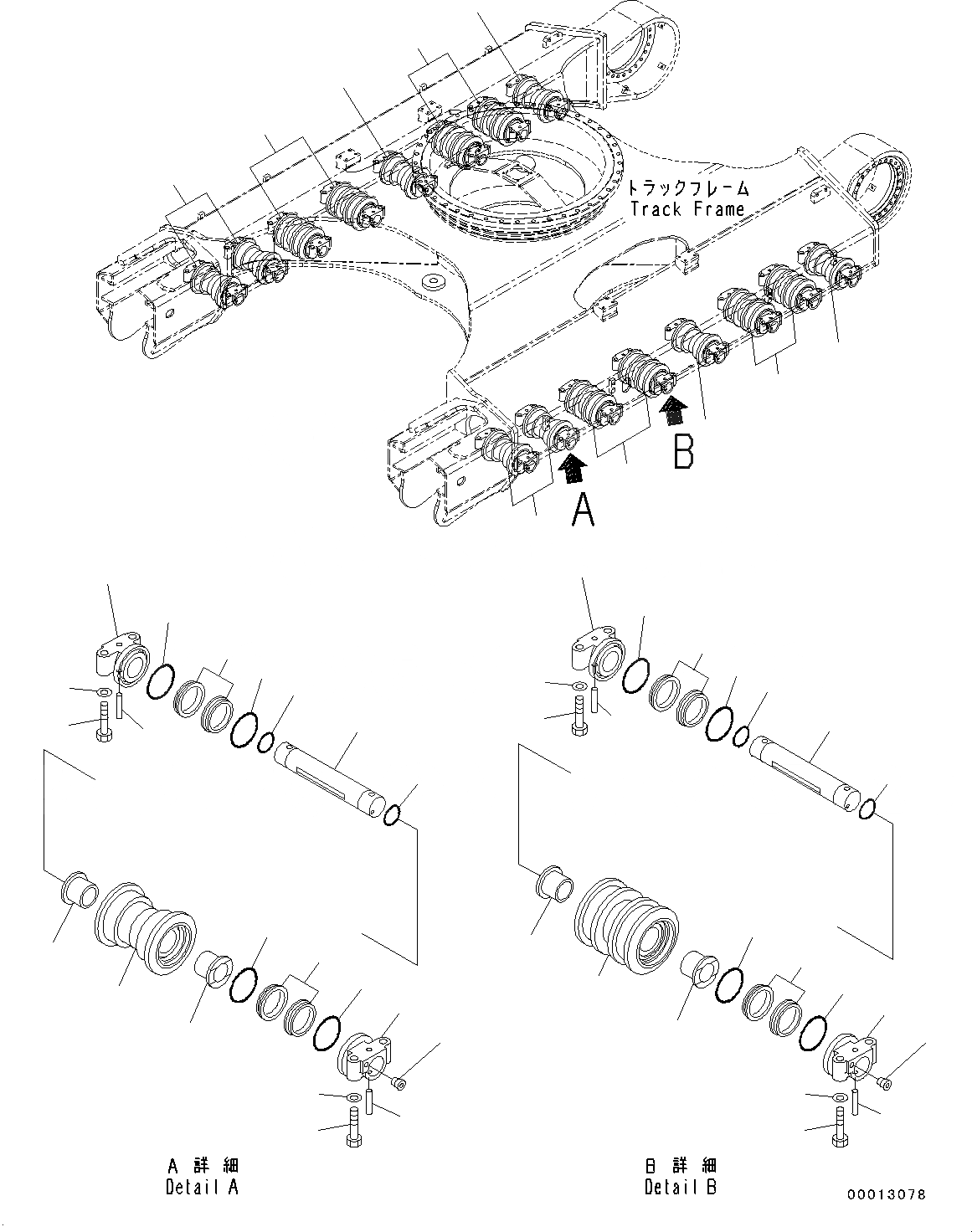 トラックフレーム
Track Frame

B

A

A 詳 細
Detail A

B 詳 細
Detail B

00013078