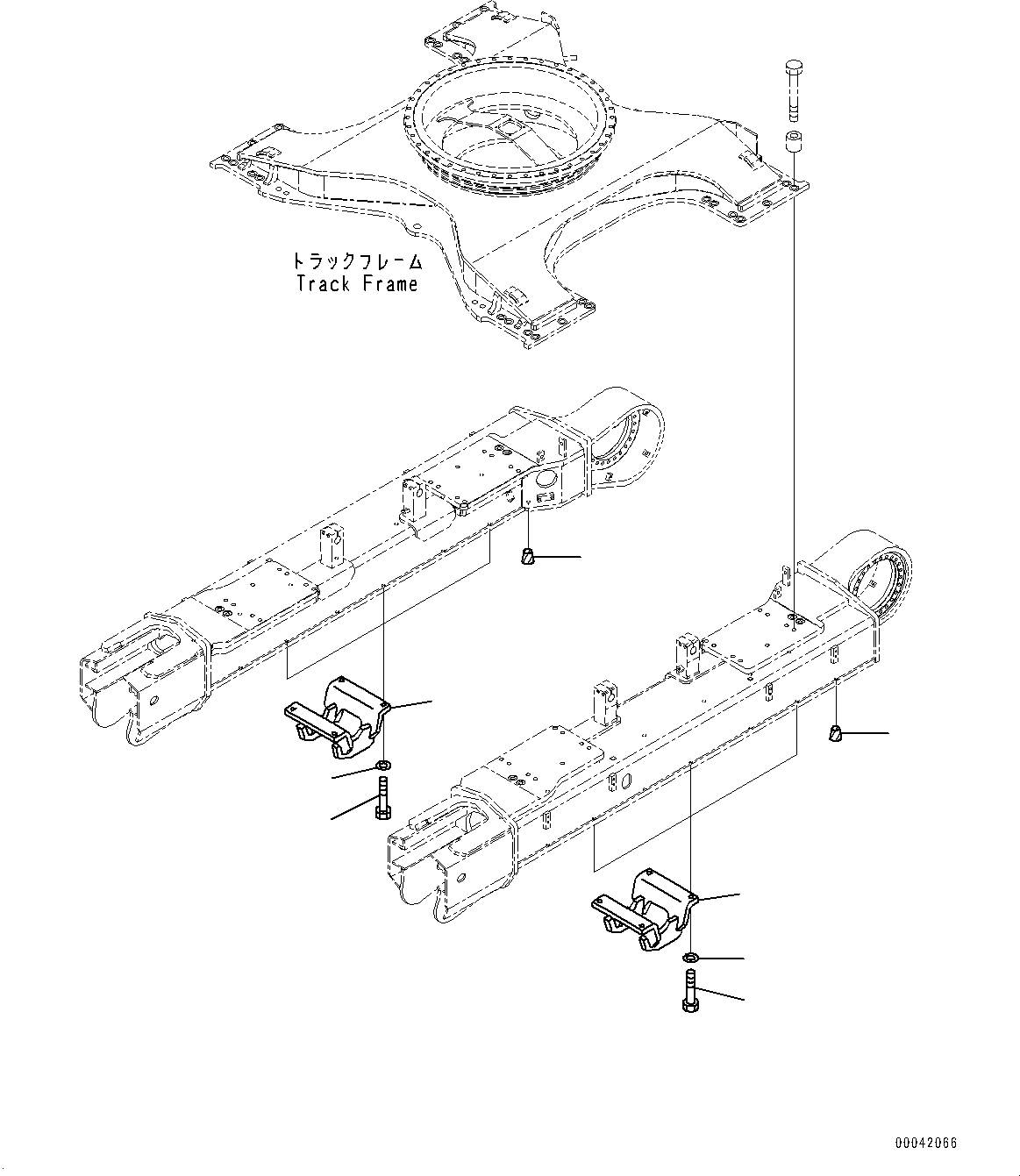 トラックフレーム
Track Frame

00042066