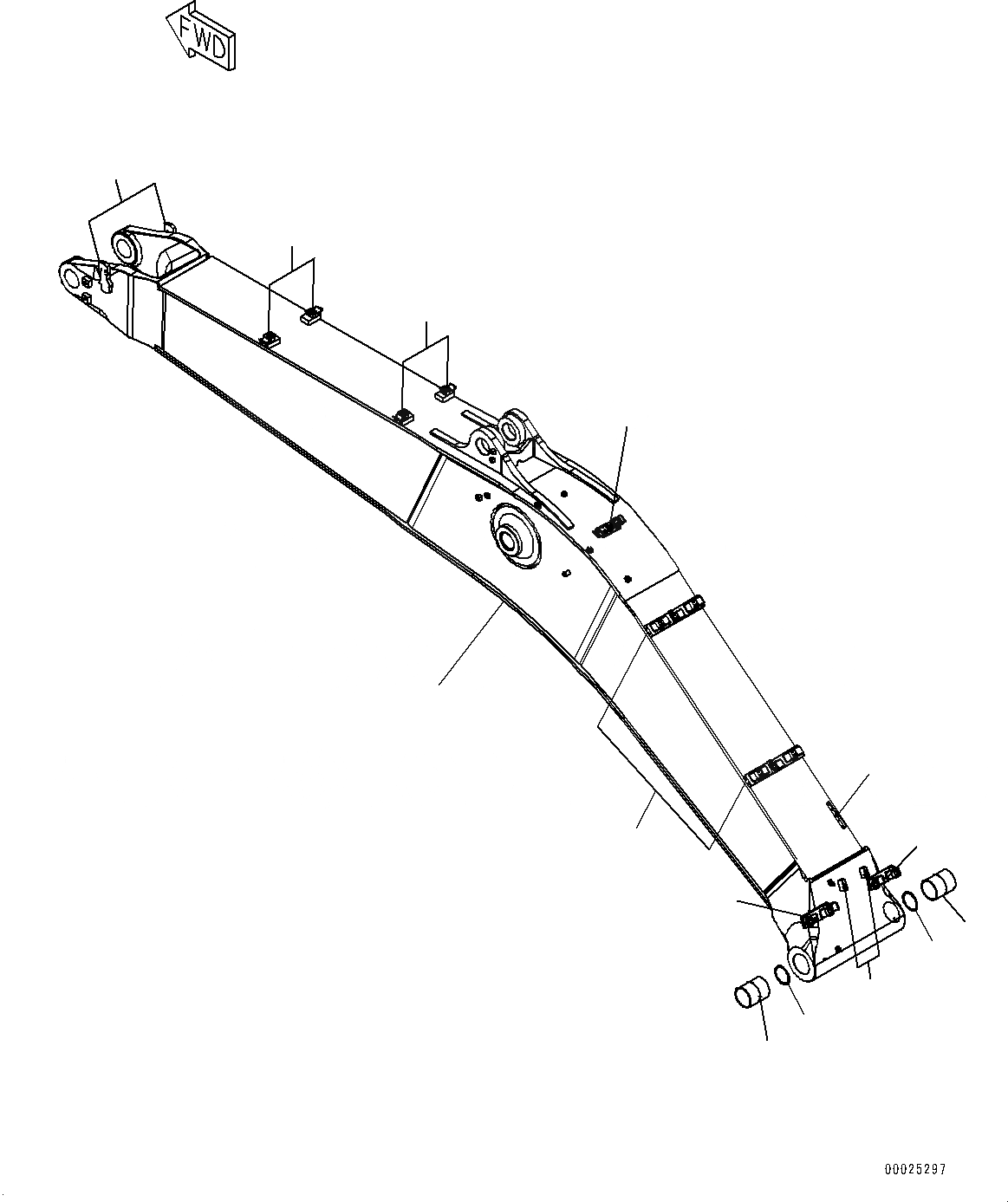 FWD

00025297