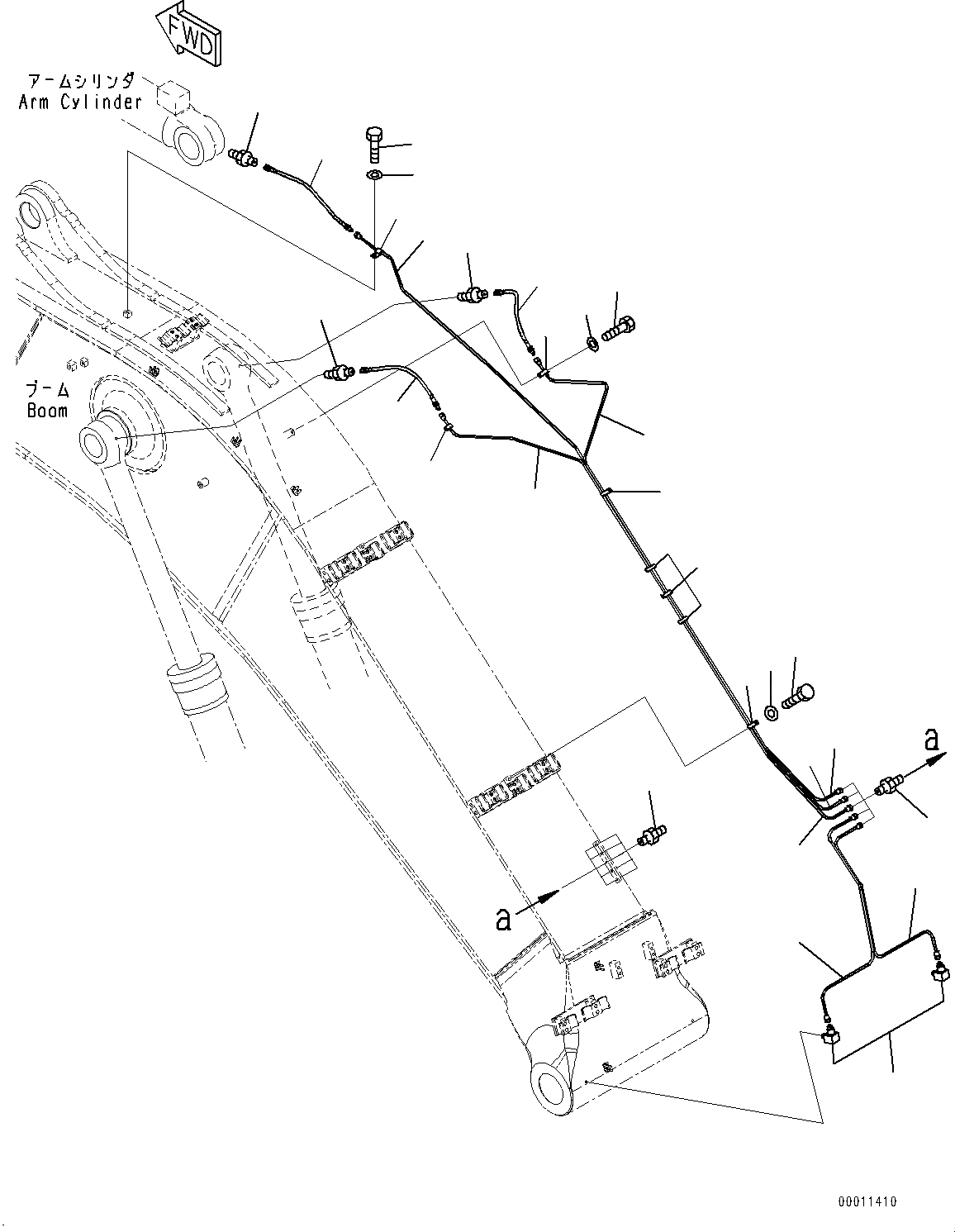 FWD

アームシリンダ
Arm Cylinder

ブーム
Boom

a

a

00011410