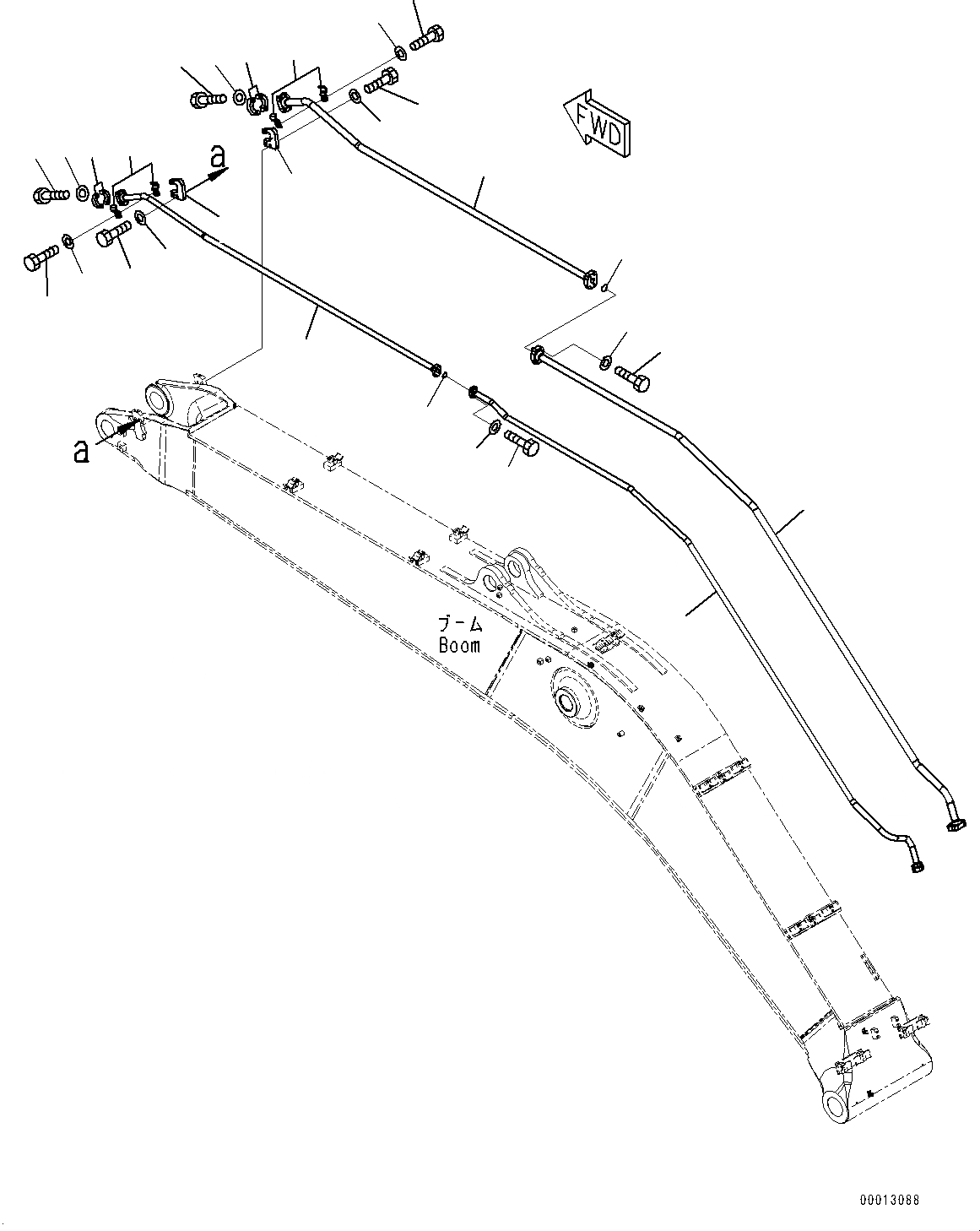 FWD

a

a

ブーム
Boom

00013088