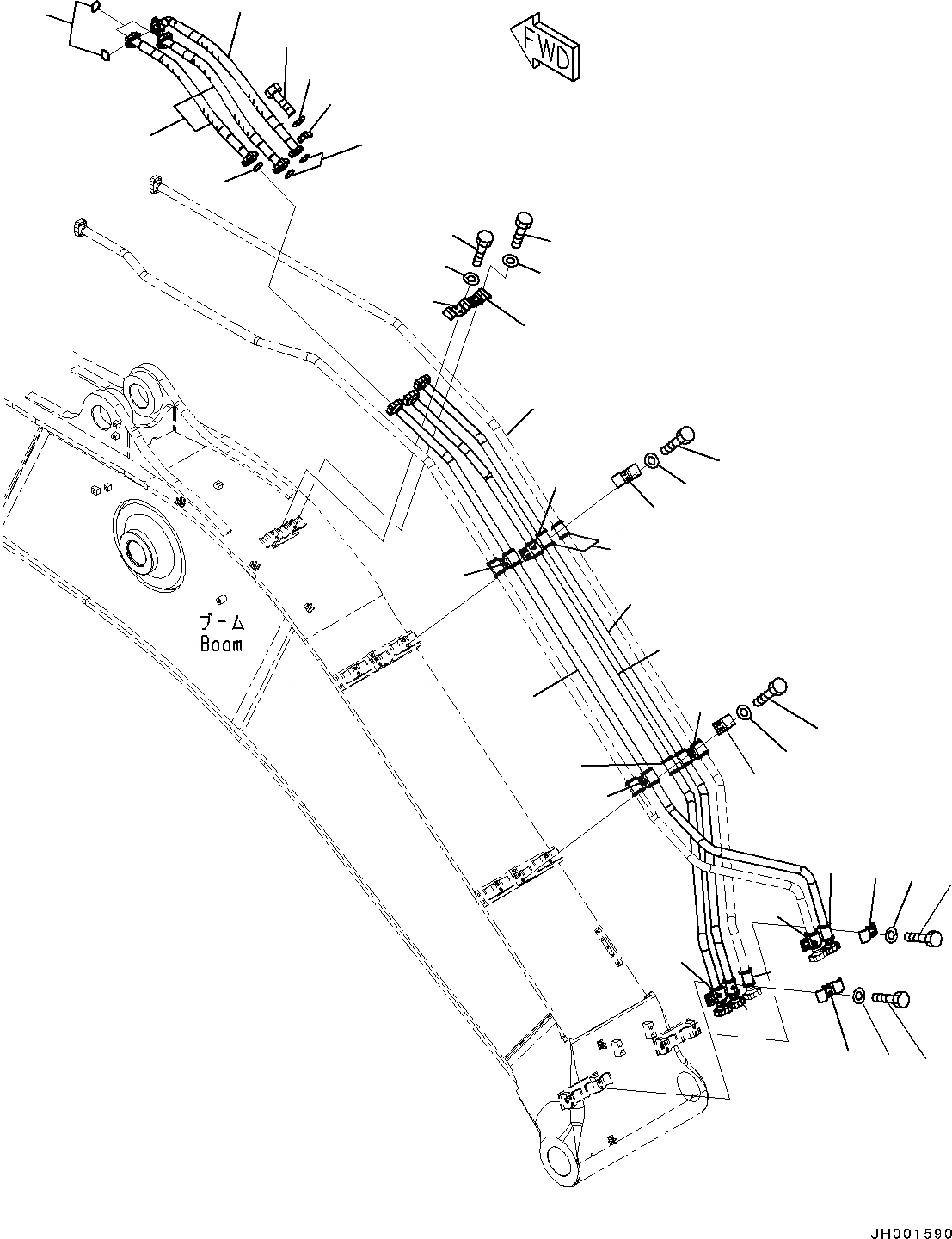 FWD

ブーム
Boom

JH001590