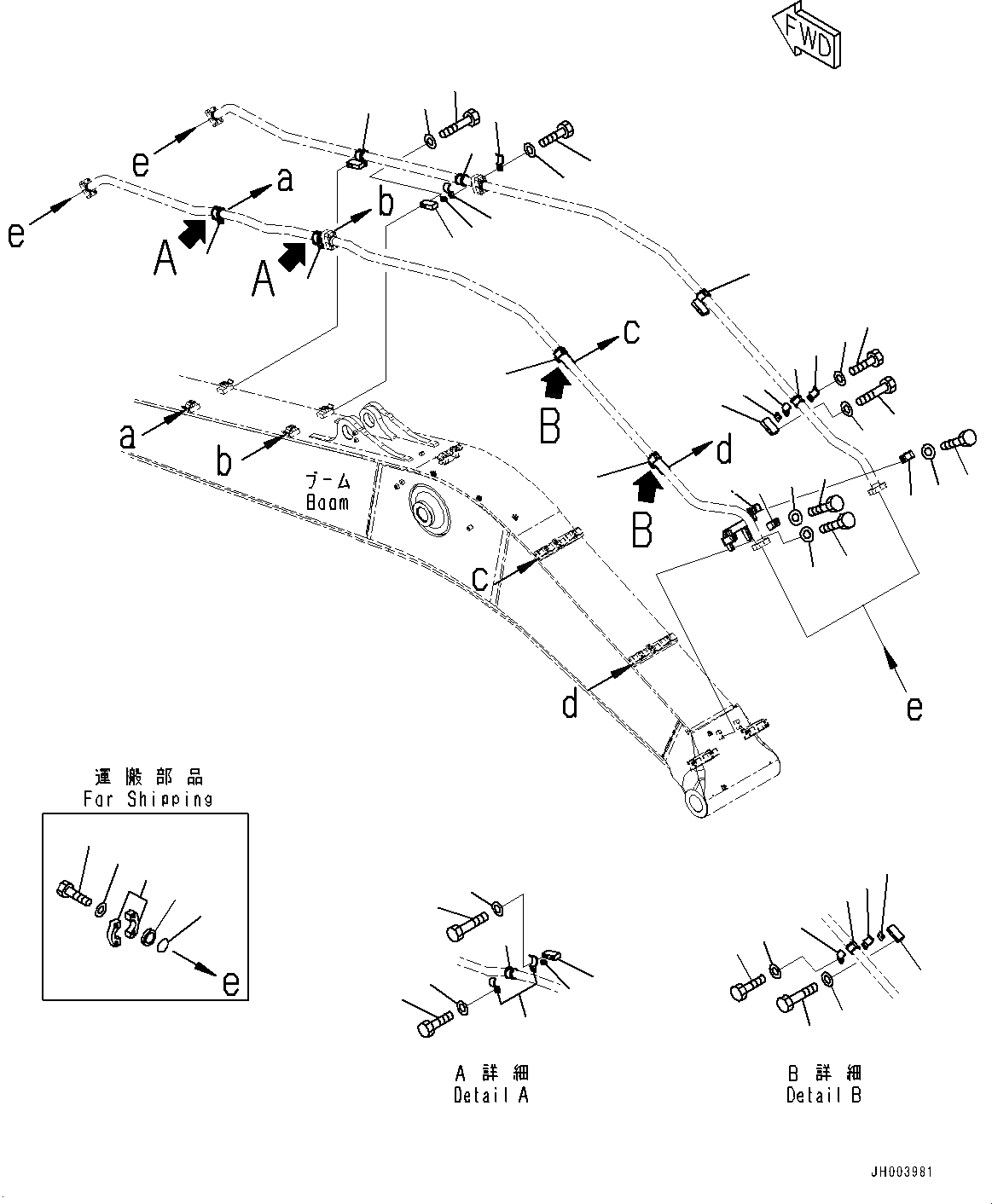 FWD

e
e
a
b
A
A
c
B
d
B
a
b
ブーム
Boom
c
d
e

運搬部品
For Shipping
e

A 詳細
Detail A

B 詳細
Detail B

JH003981