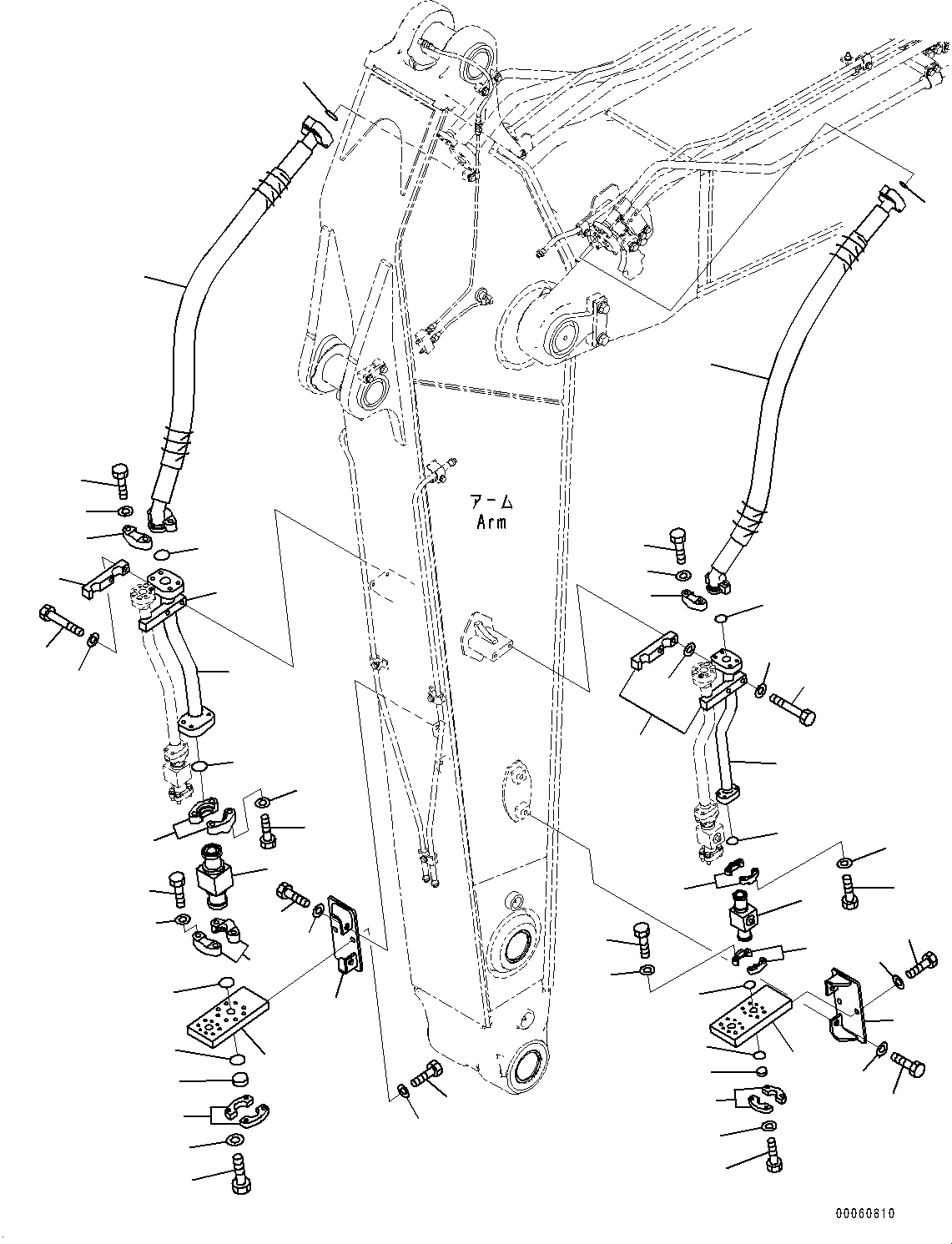 アーム
Arm

00060810