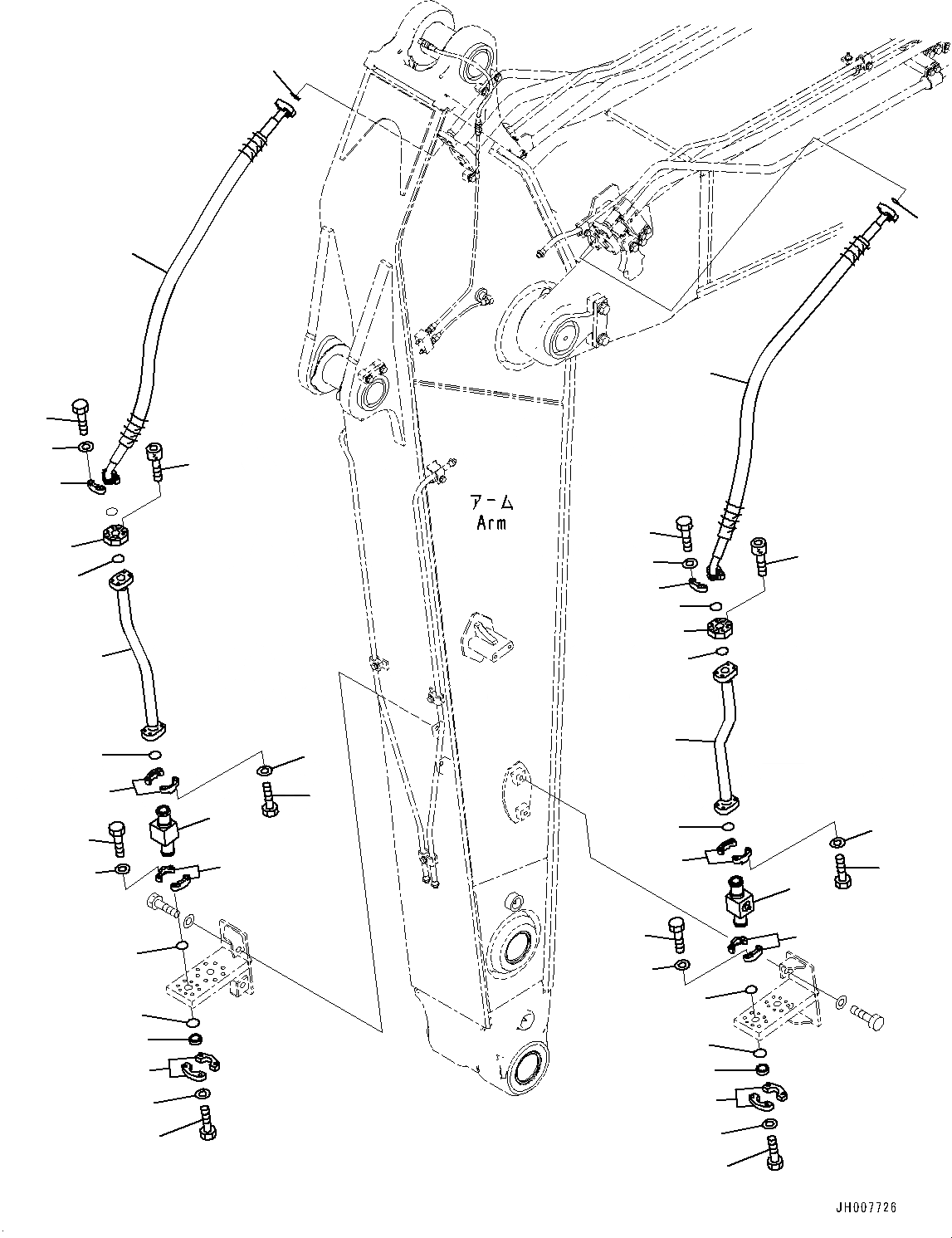 アーム
Arm

JH007726