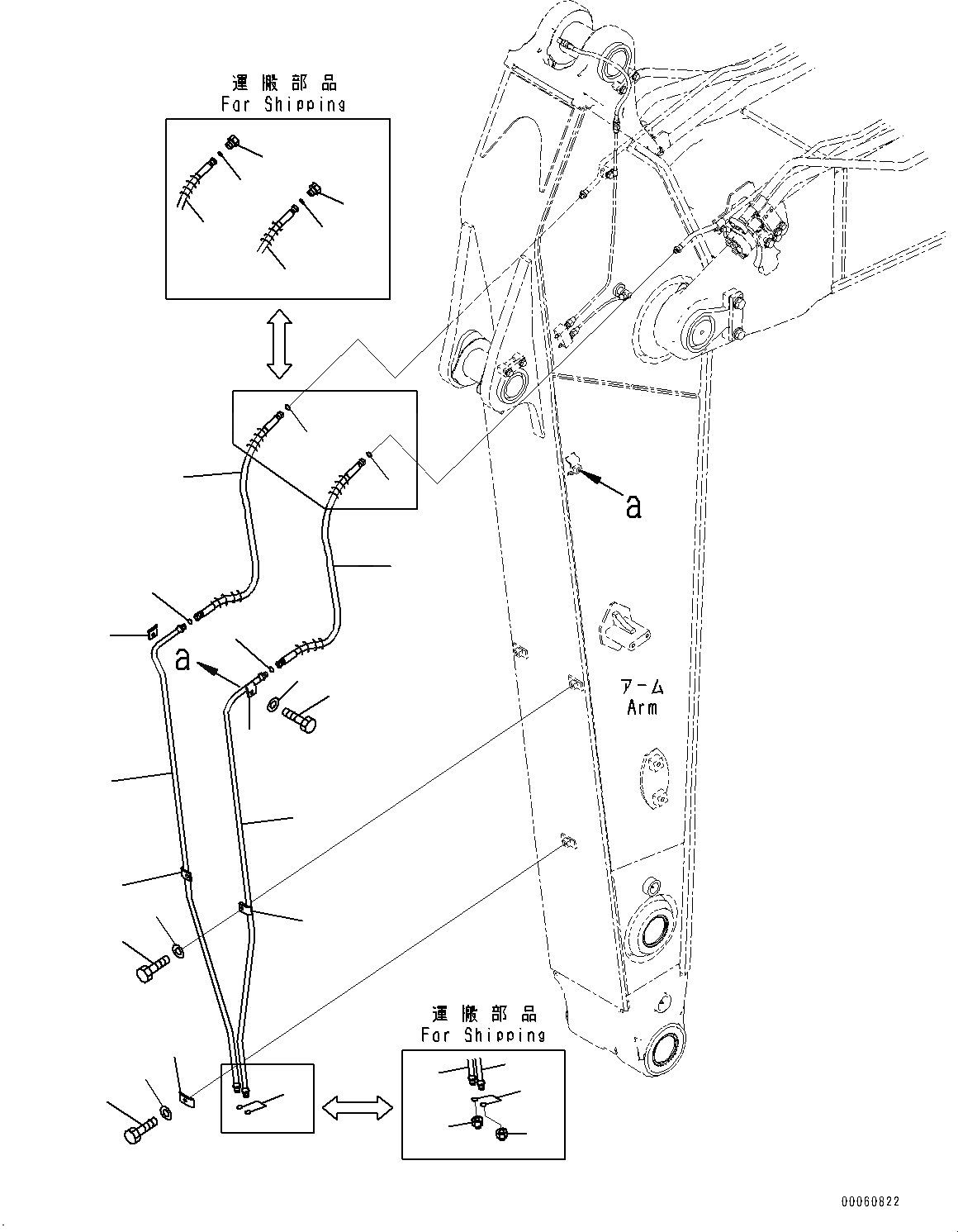 運搬部品
For Shipping

a

a

アーム
Arm

運搬部品
For Shipping

00060822