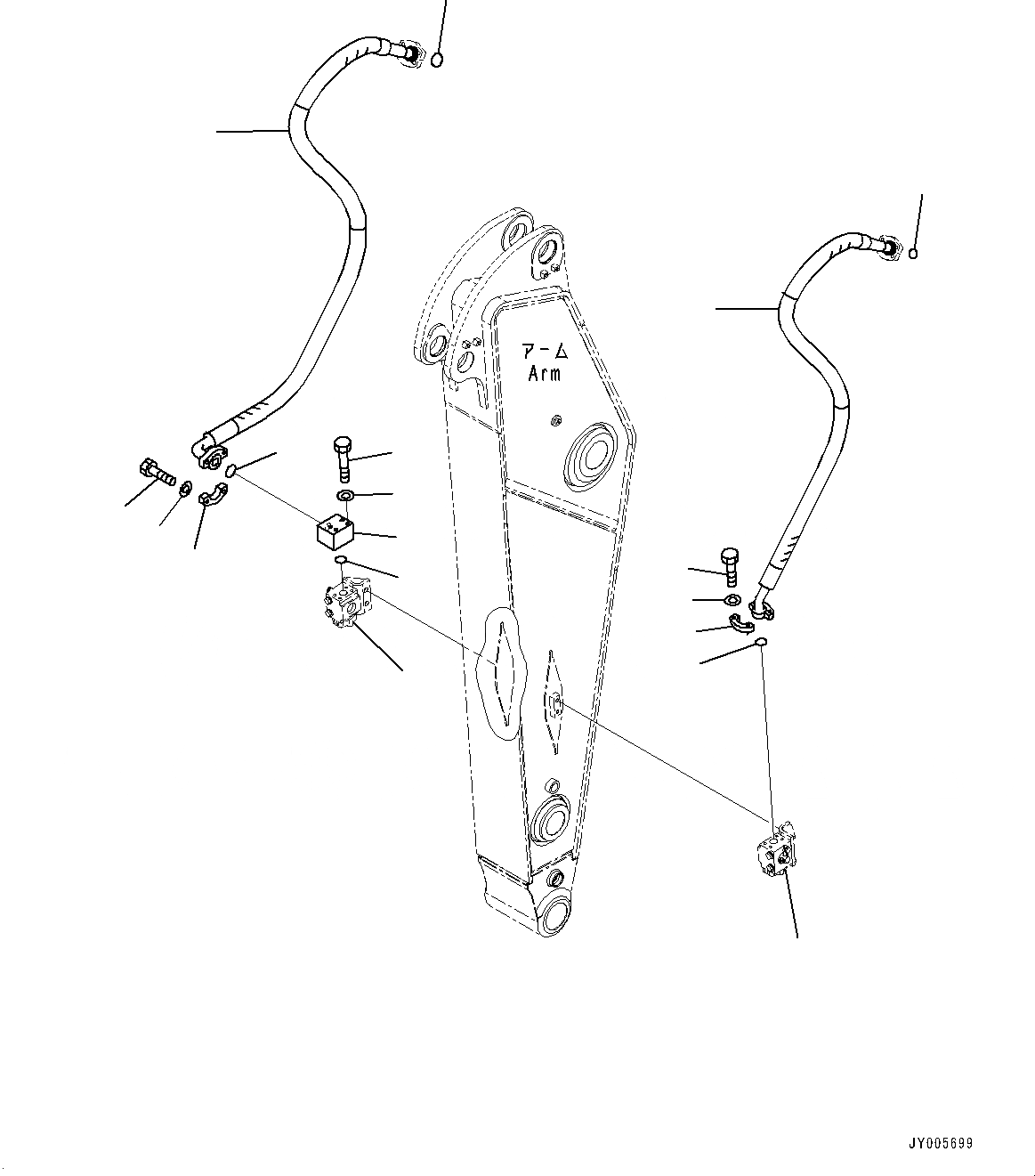 アーム
Arm

JY005699