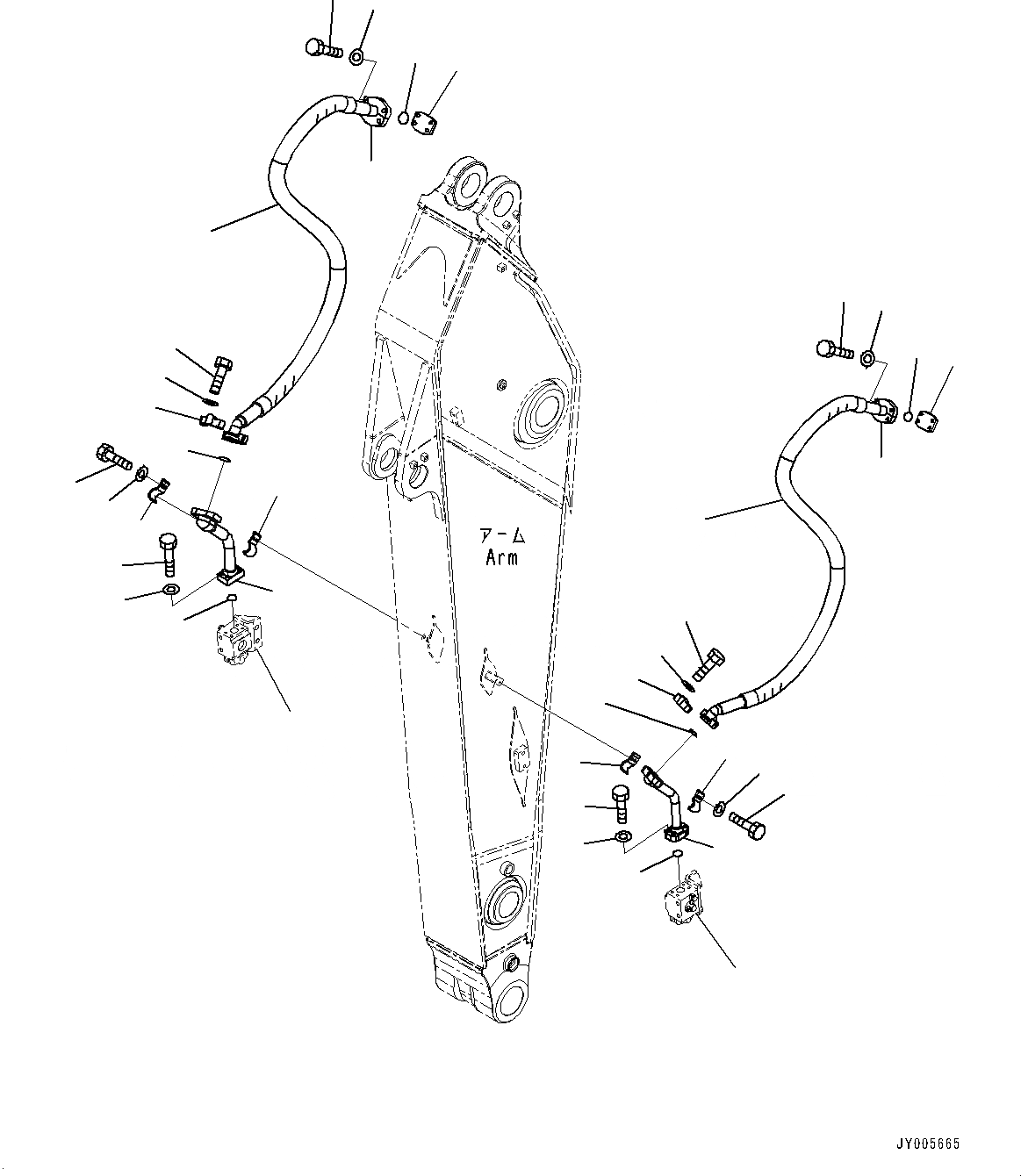 アーム
Arm

JY005665