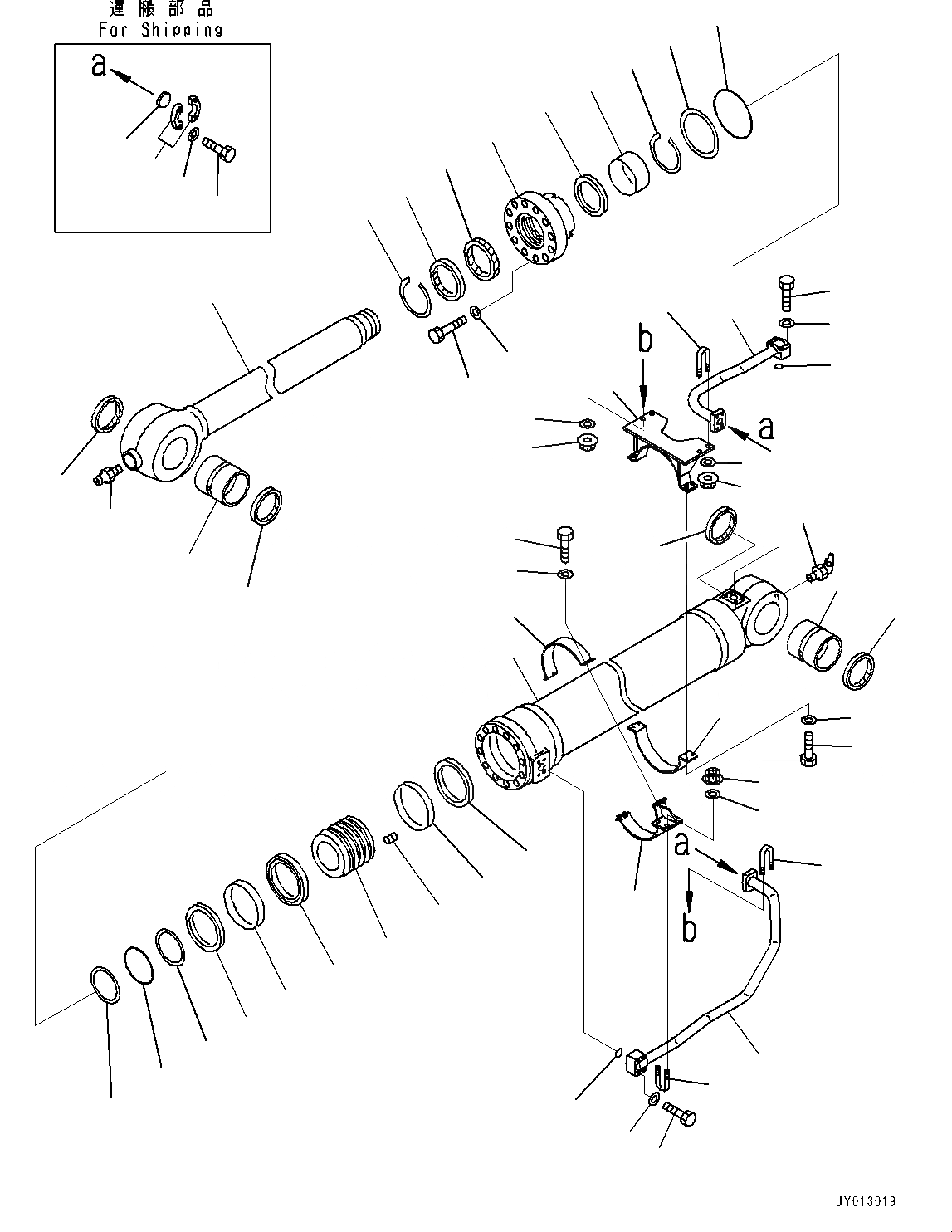 運搬部品
For Shipping

a

b

a

a

b

JY013019