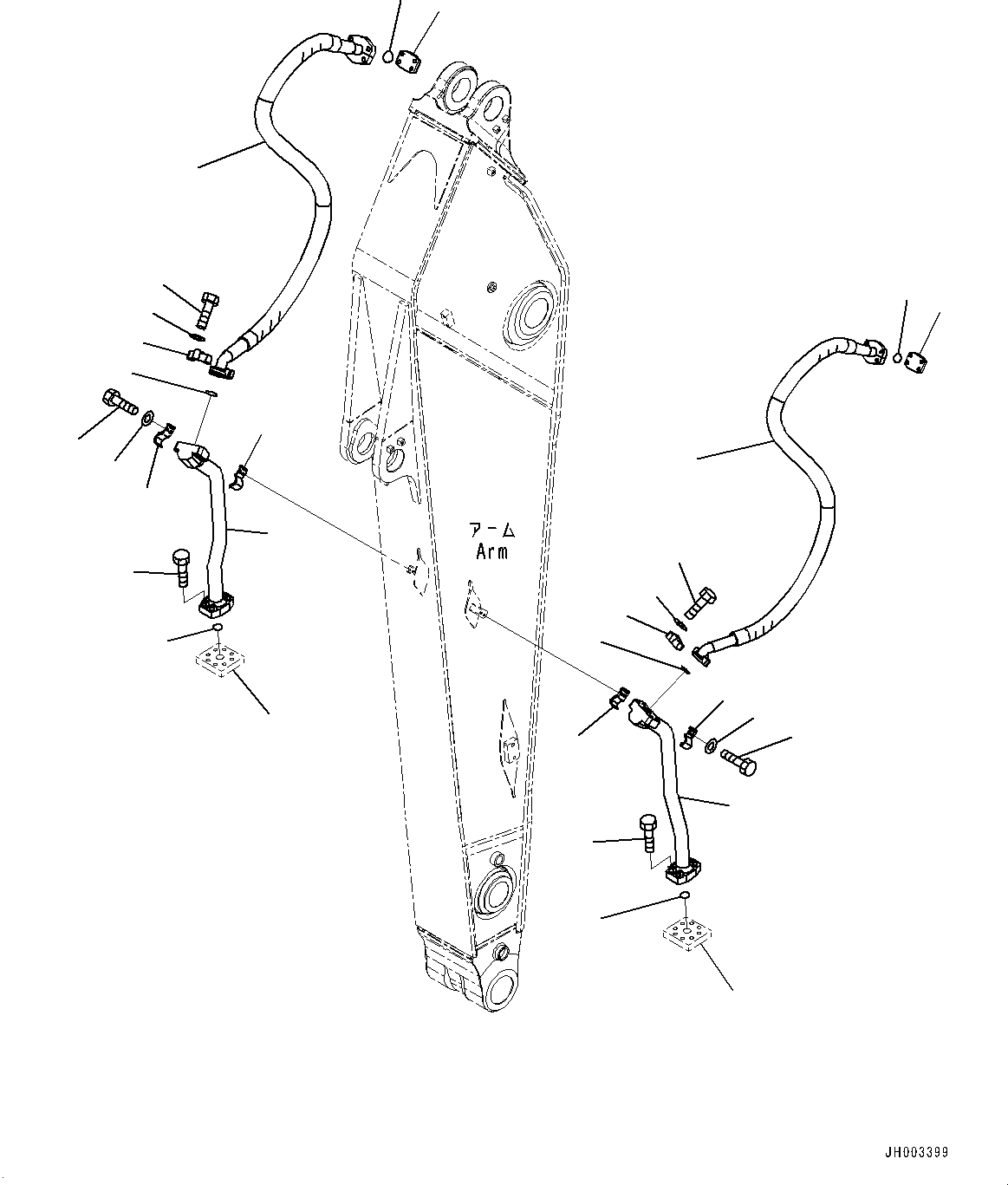 アーム
Arm

JH003399