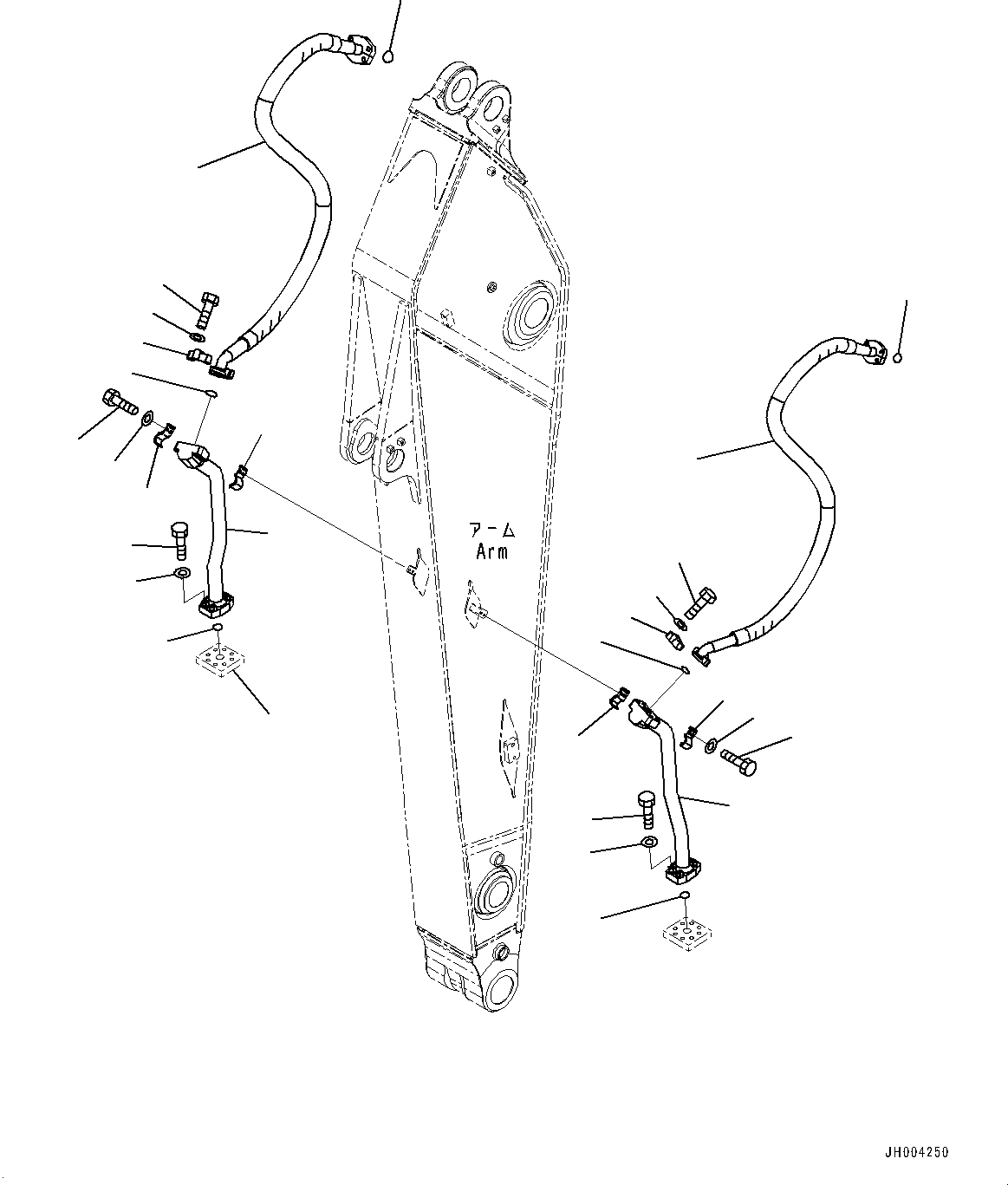 アーム
Arm

JH004250