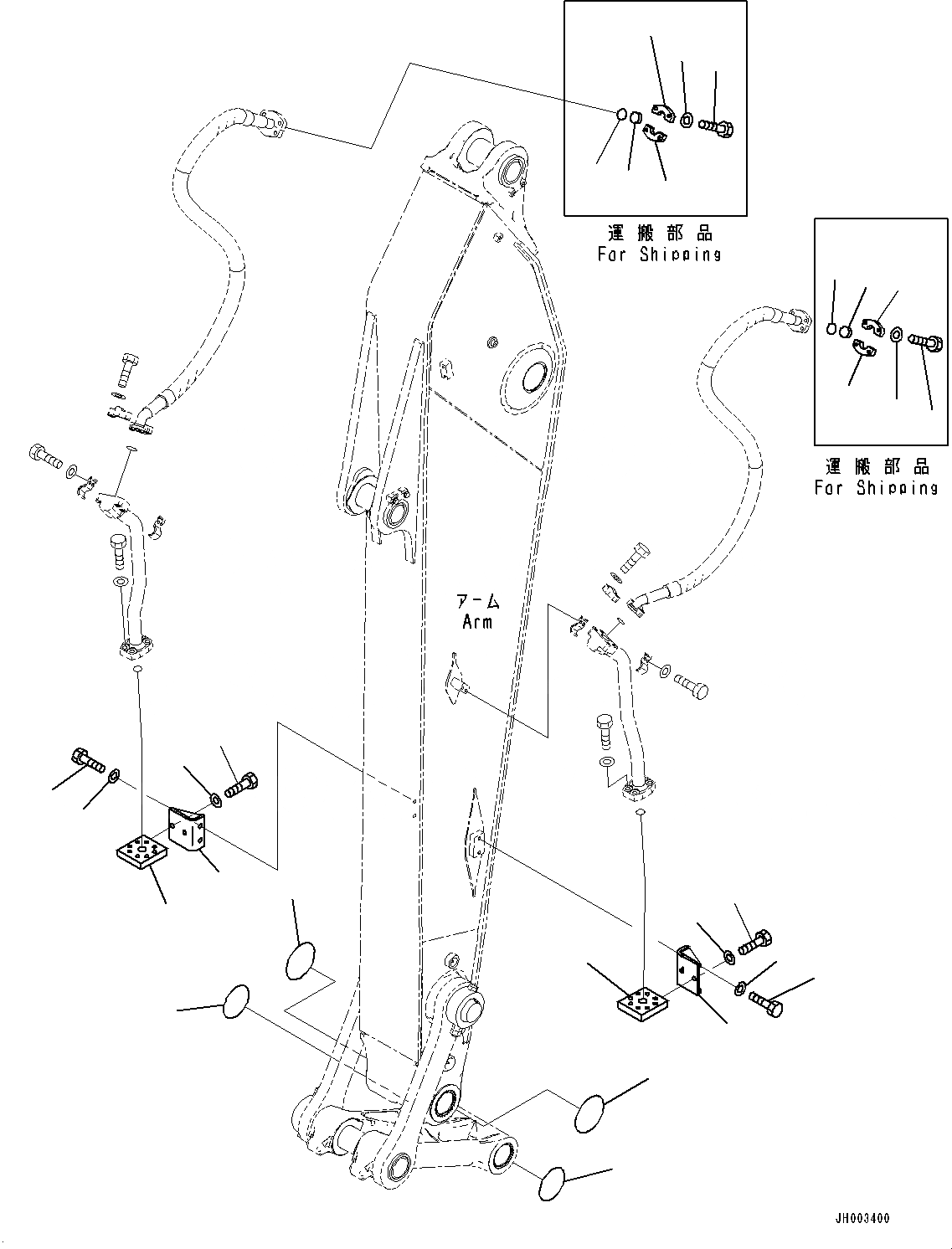 運搬部品
For Shipping

運搬部品
For Shipping

アーム
Arm

JH003400