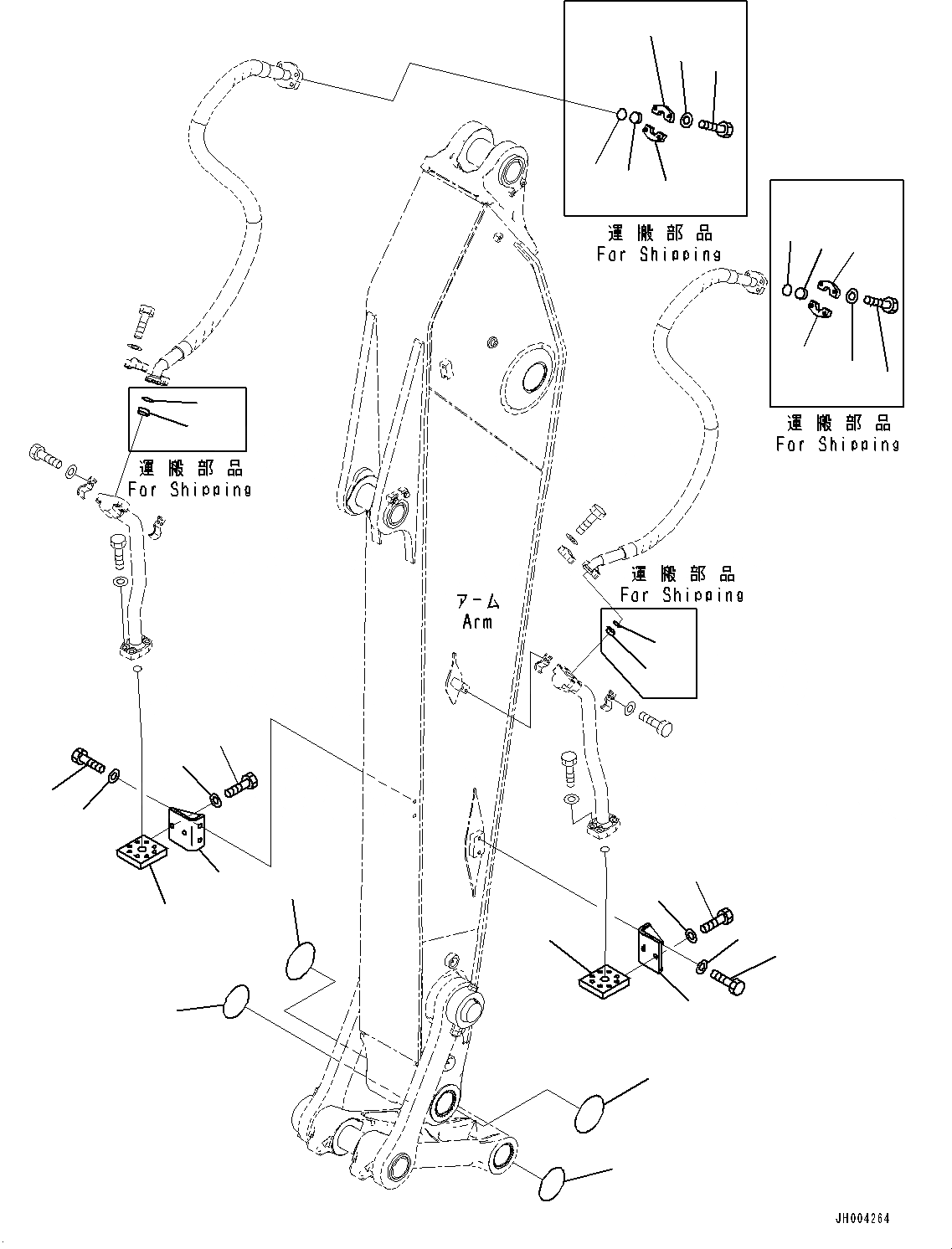 運搬部品
For Shipping

運搬部品
For Shipping

運搬部品
For Shipping

運搬部品
For Shipping

アーム
Arm

JH004264