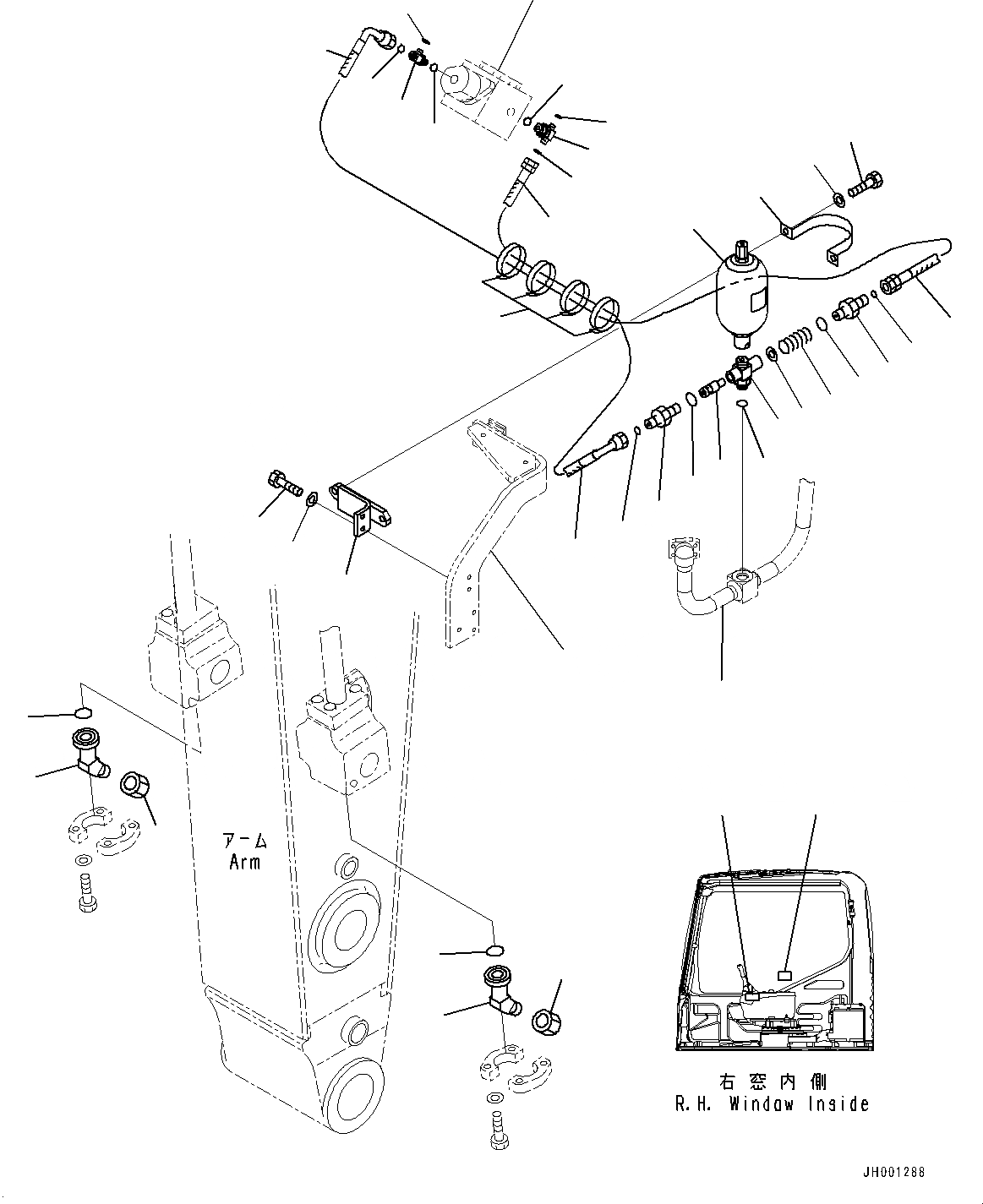 アーム
Arm

右窓内側
R.H. Window Inside

JH001288