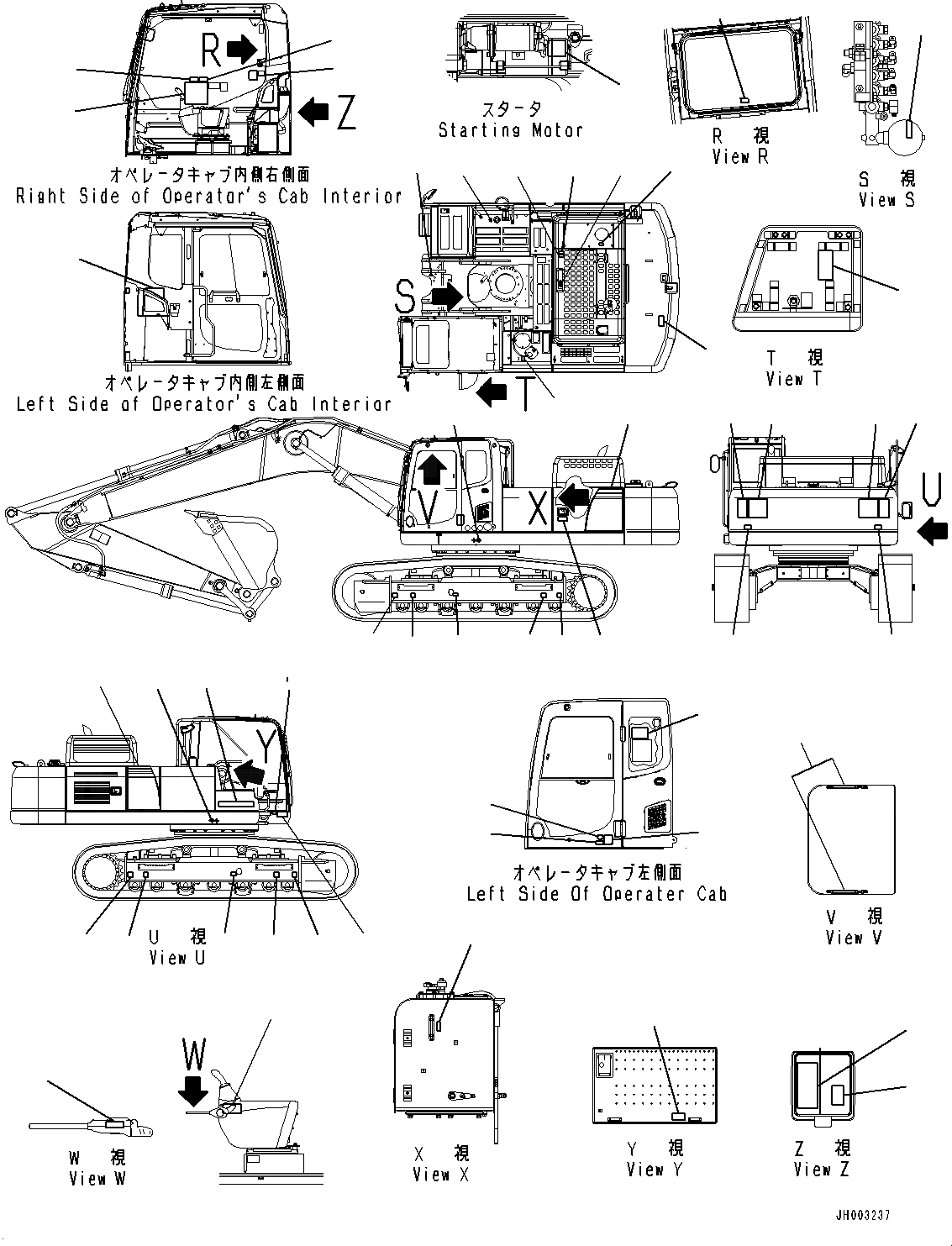 R
Z
オペレータキャブ内側右側面
Right Side of Operator's Cab Interior

スタータ
Starting Motor

R 視
View R

S 視
View S

S
T

オペレータキャブ内側左側面
Left Side of Operator's Cab Interior

T 視
View T

V
X
U

Y

U 視
View U

オペレータキャブ左側面
Left Side Of Operater Cab

V 視
View V

W

W 視
View W

X 視
View X

Y 視
View Y

Z 視
View Z

JH003237