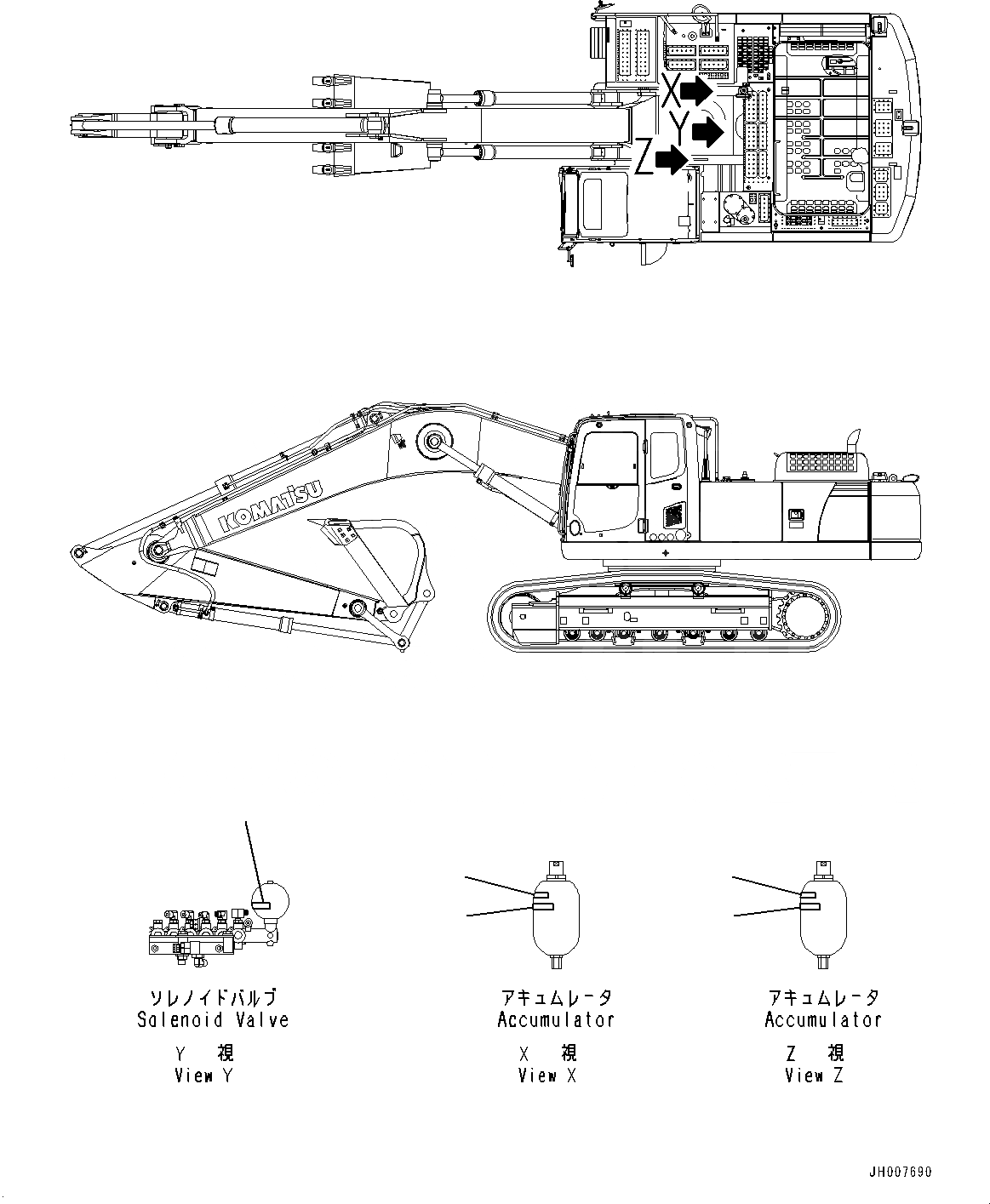 X
Y
Z

KOMATSU

ソレノイドバルブ
Solenoid Valve

Y　視
View Y

アキュムレータ
Accumulator

X　視
View X

アキュムレータ
Accumulator

Z　視
View Z

JH007690