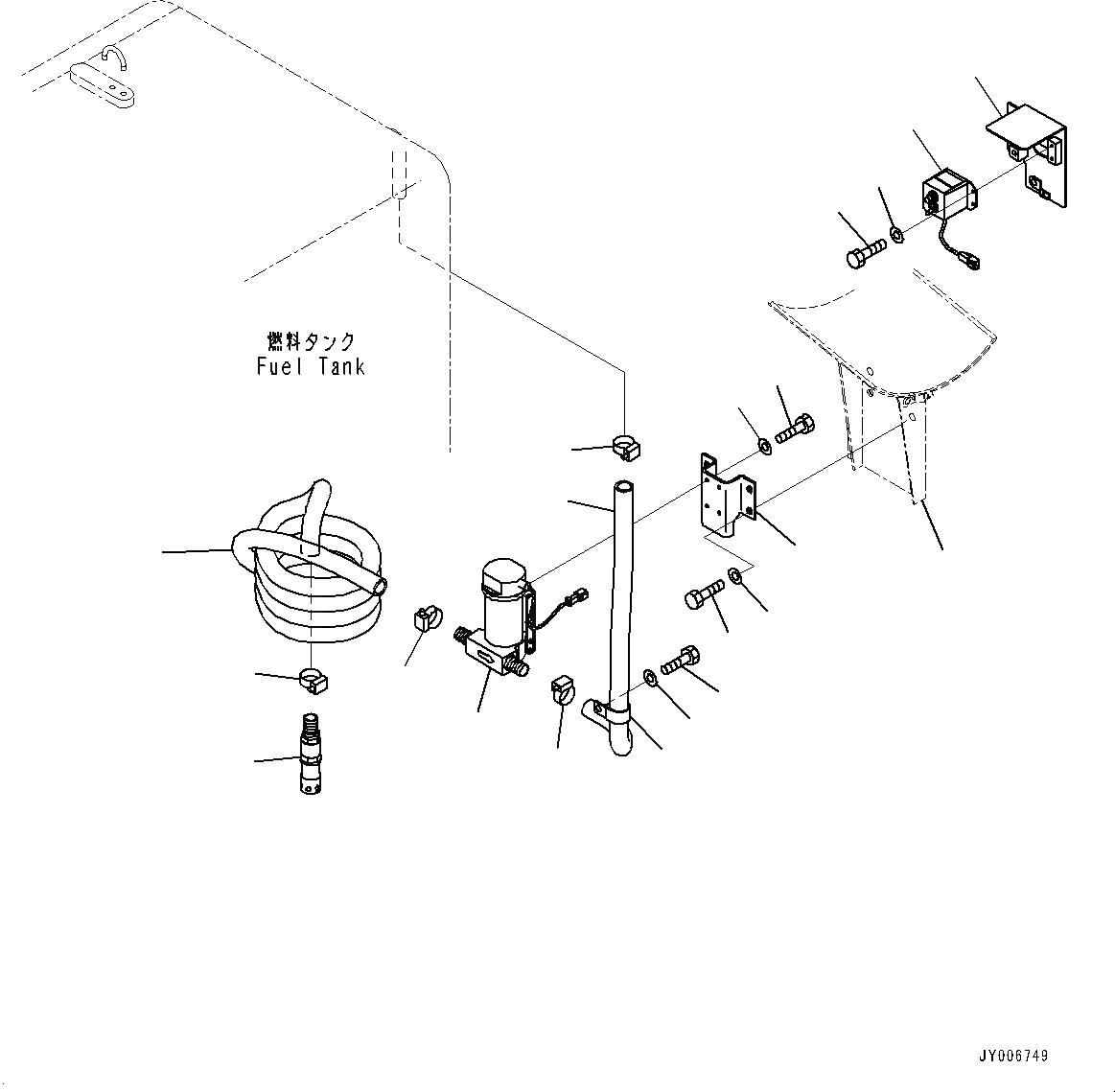 燃料タンク
Fuel Tank

JY006749