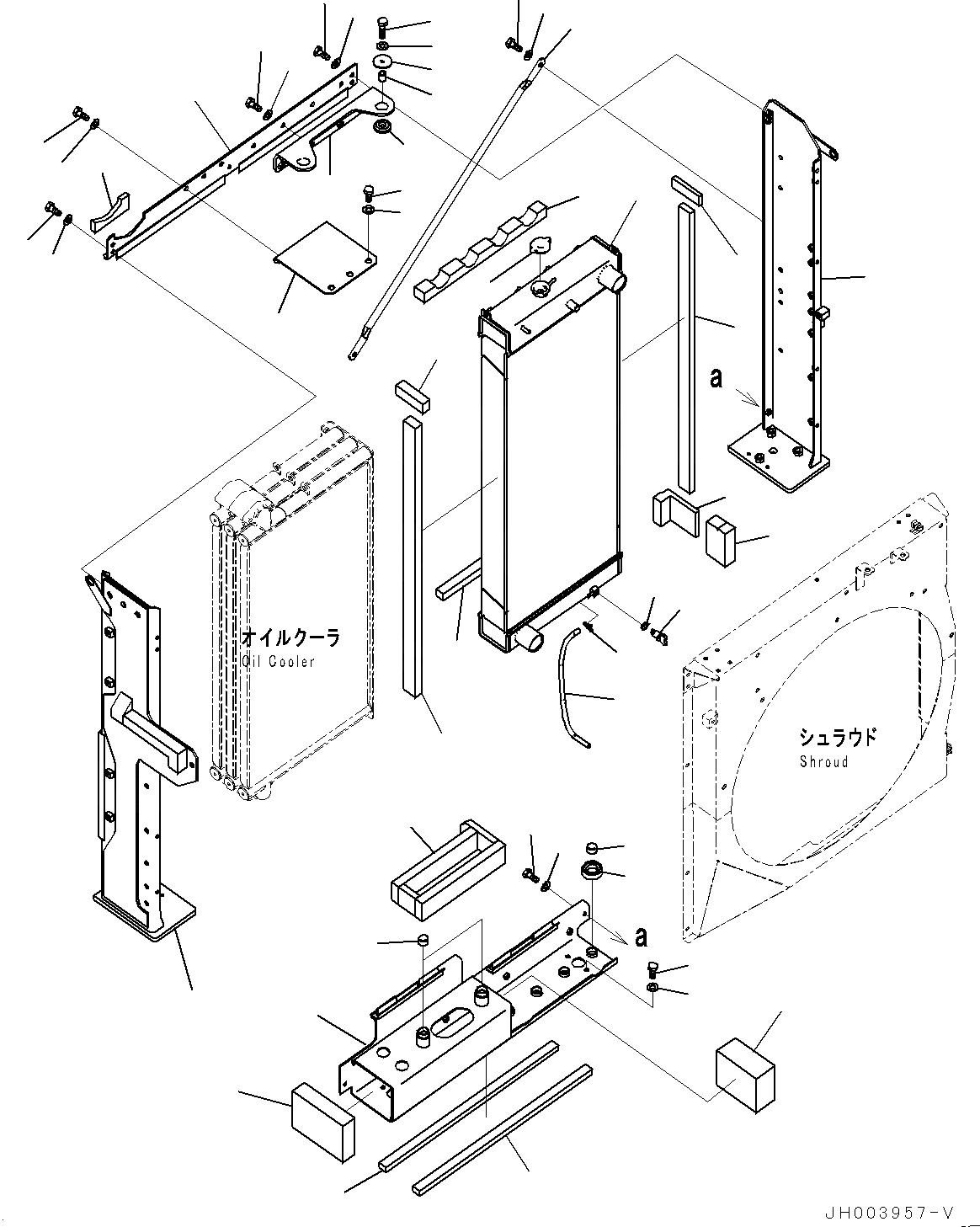 a

オイルクーラ
Oil Cooler

シュラウド
Shroud

a

JH003957-V