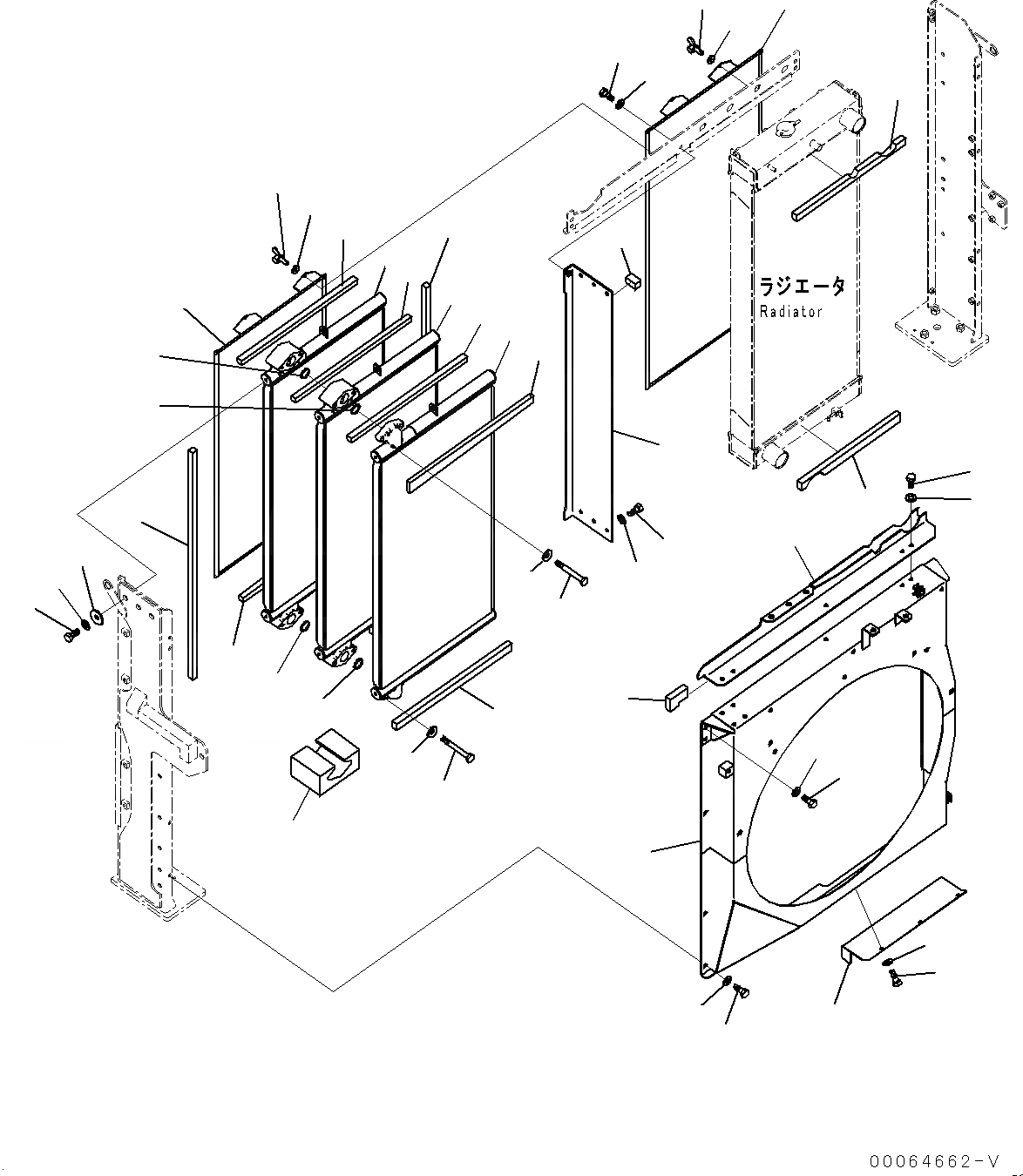 ラジエータ
Radiator

00064662-V