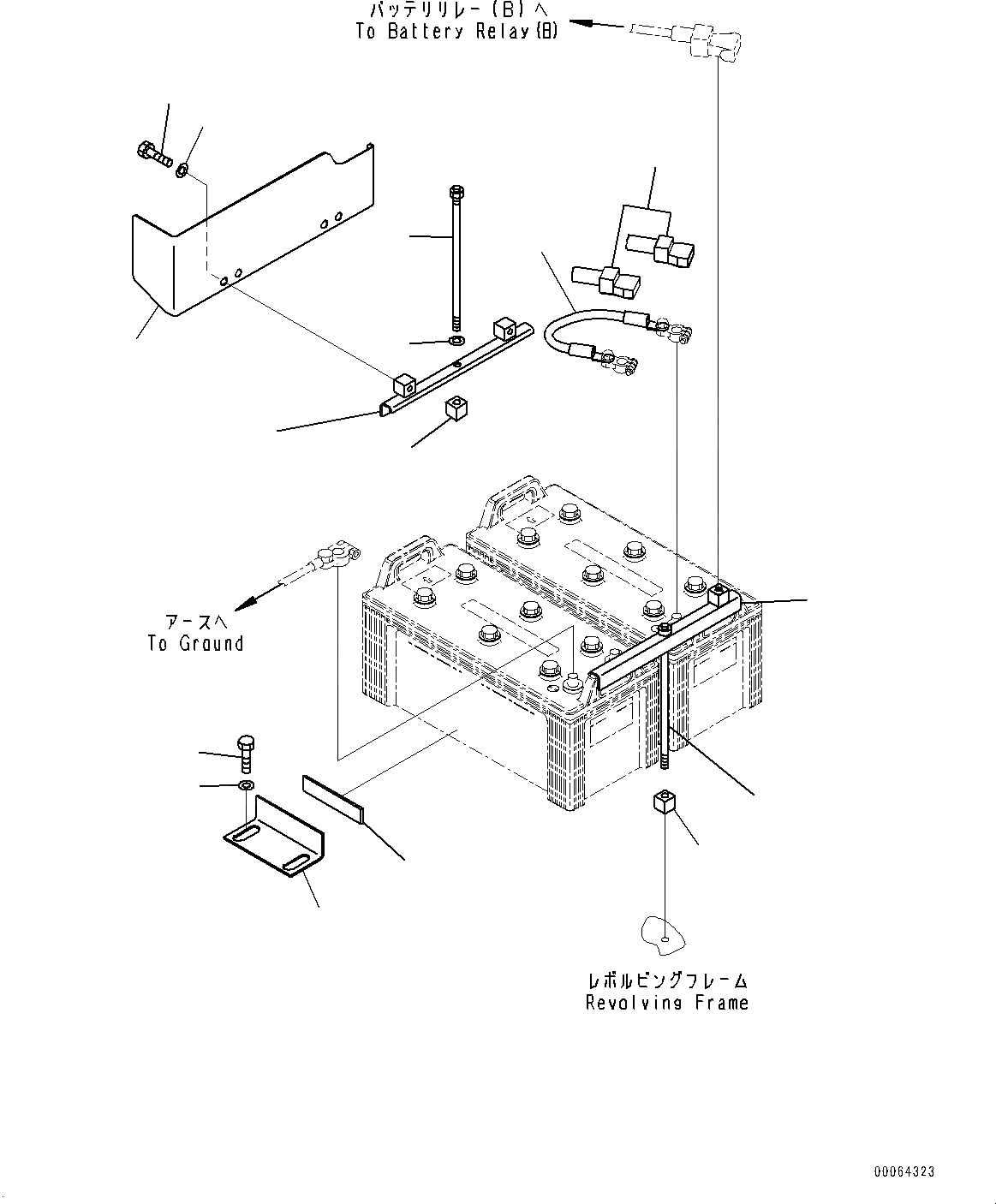 バッテリリレー(B)へ
To Battery Relay(B)

アースへ
To Ground

レボルビングフレーム
Revolving Frame

00064323