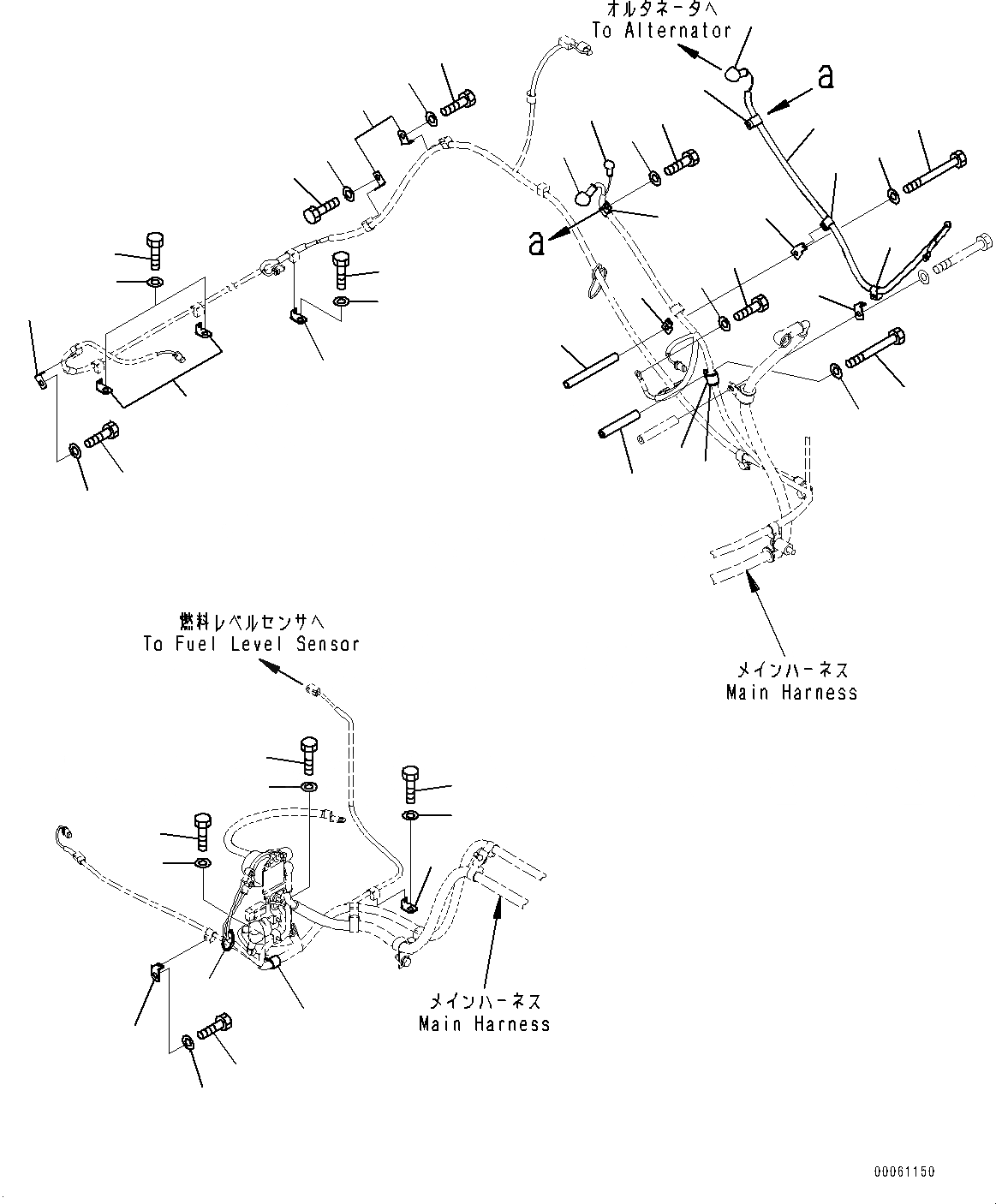 オルタネータへ
To Alternator

a

a

メインハーネス
Main Harness

燃料レベルセンサへ
To Fuel Level Sensor

メインハーネス
Main Harness

00061150