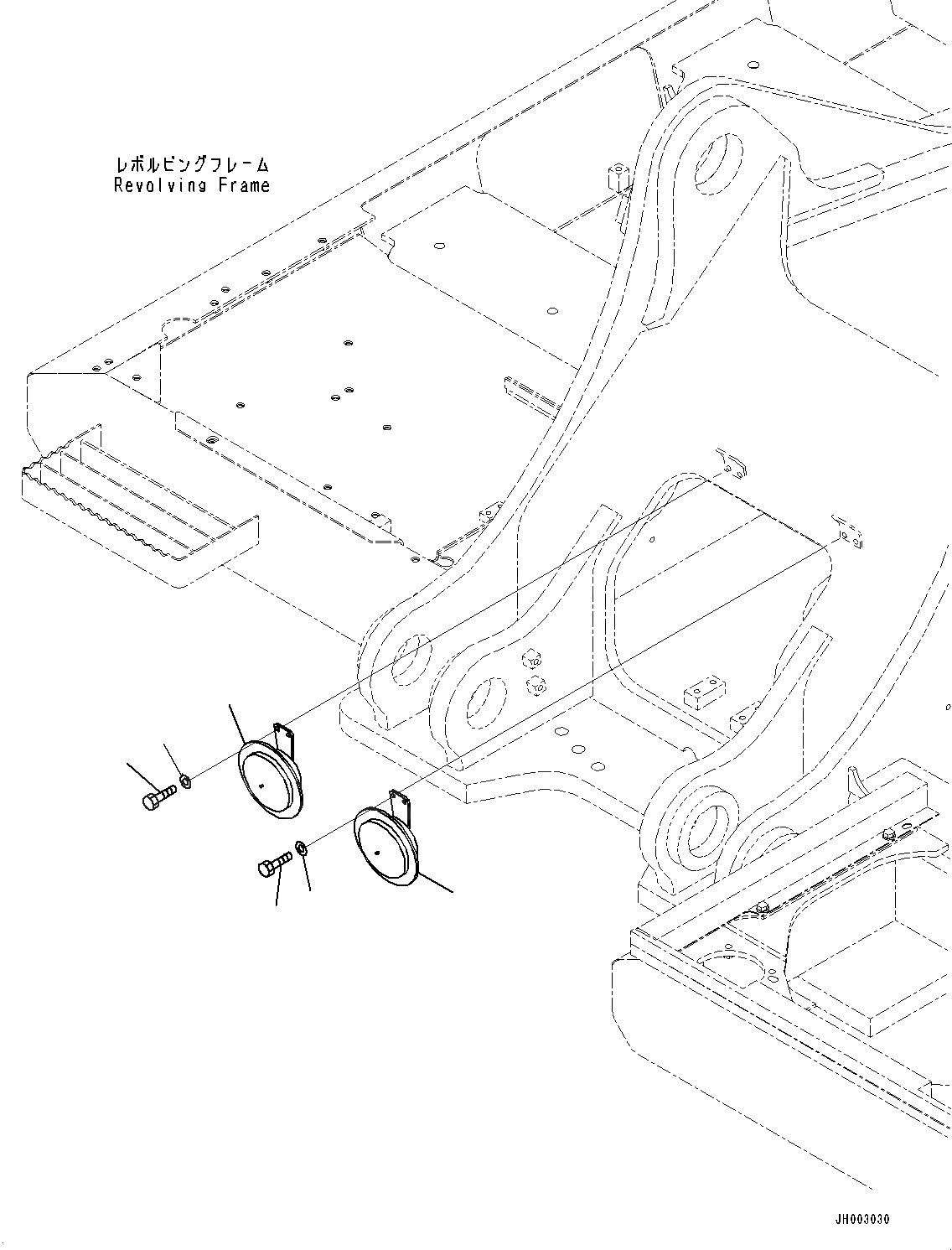 レボルビングフレーム
Revolving Frame

JH003030