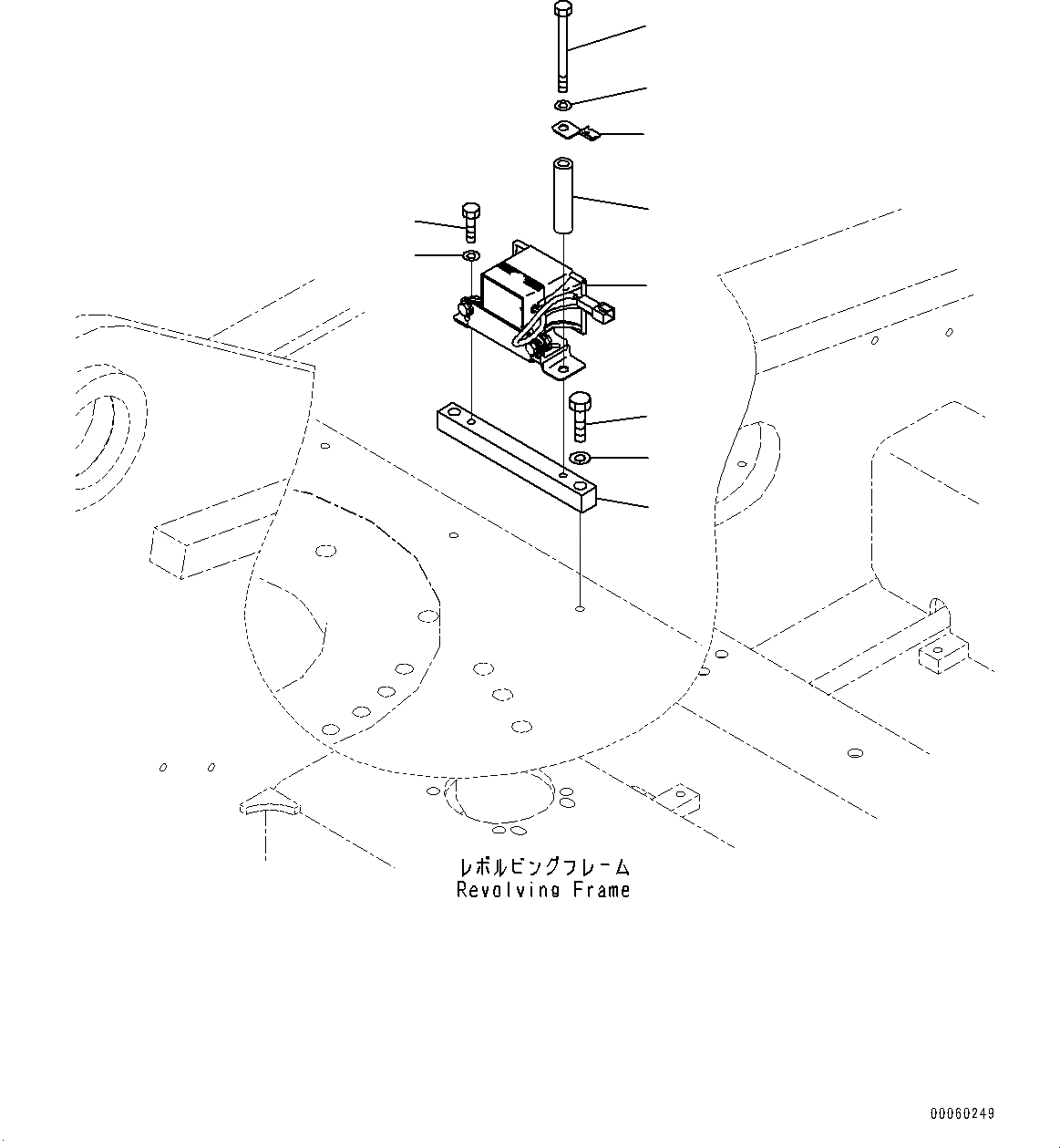 レボルビングフレーム
Revolving Frame

00060249