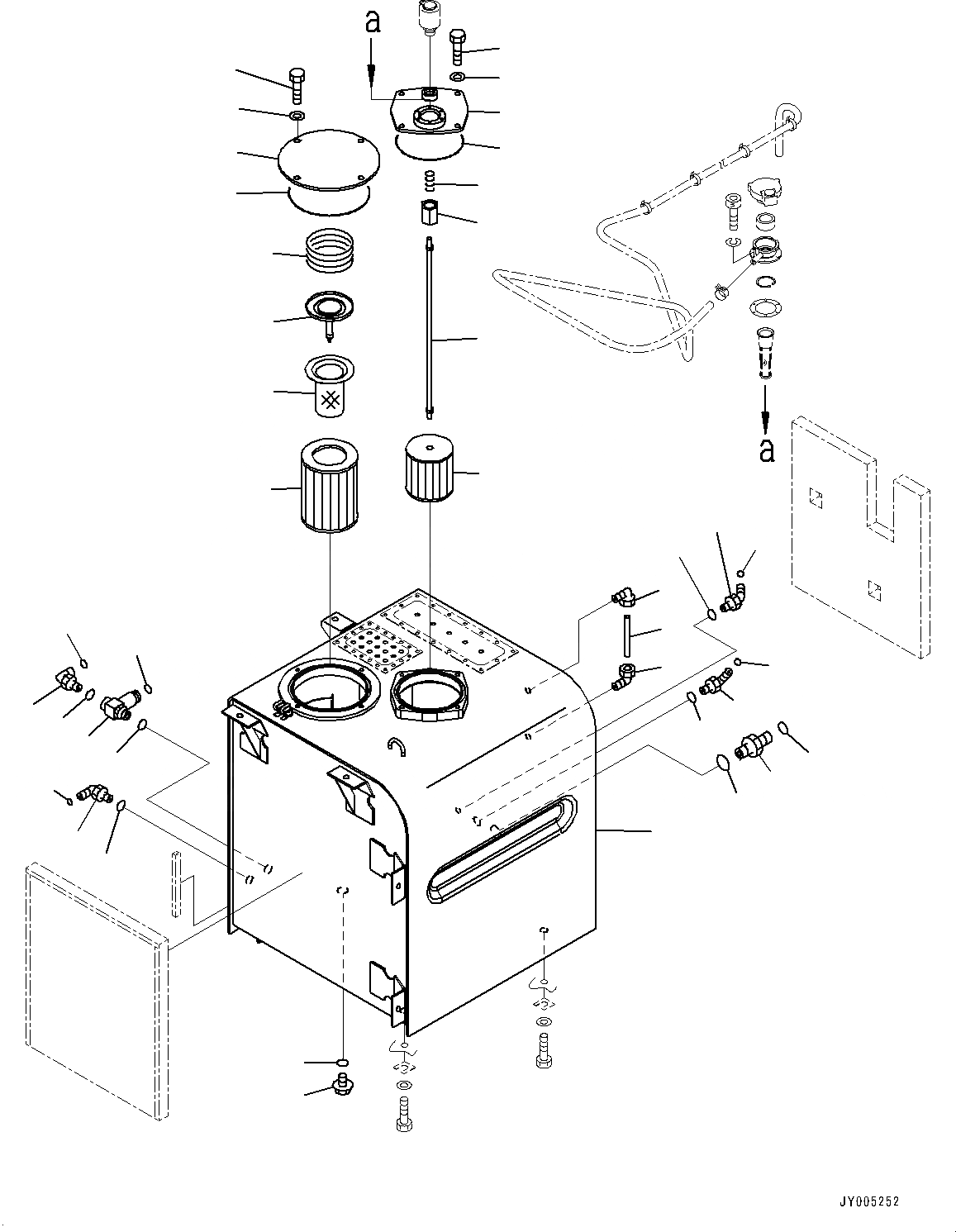 a

a

JY005252