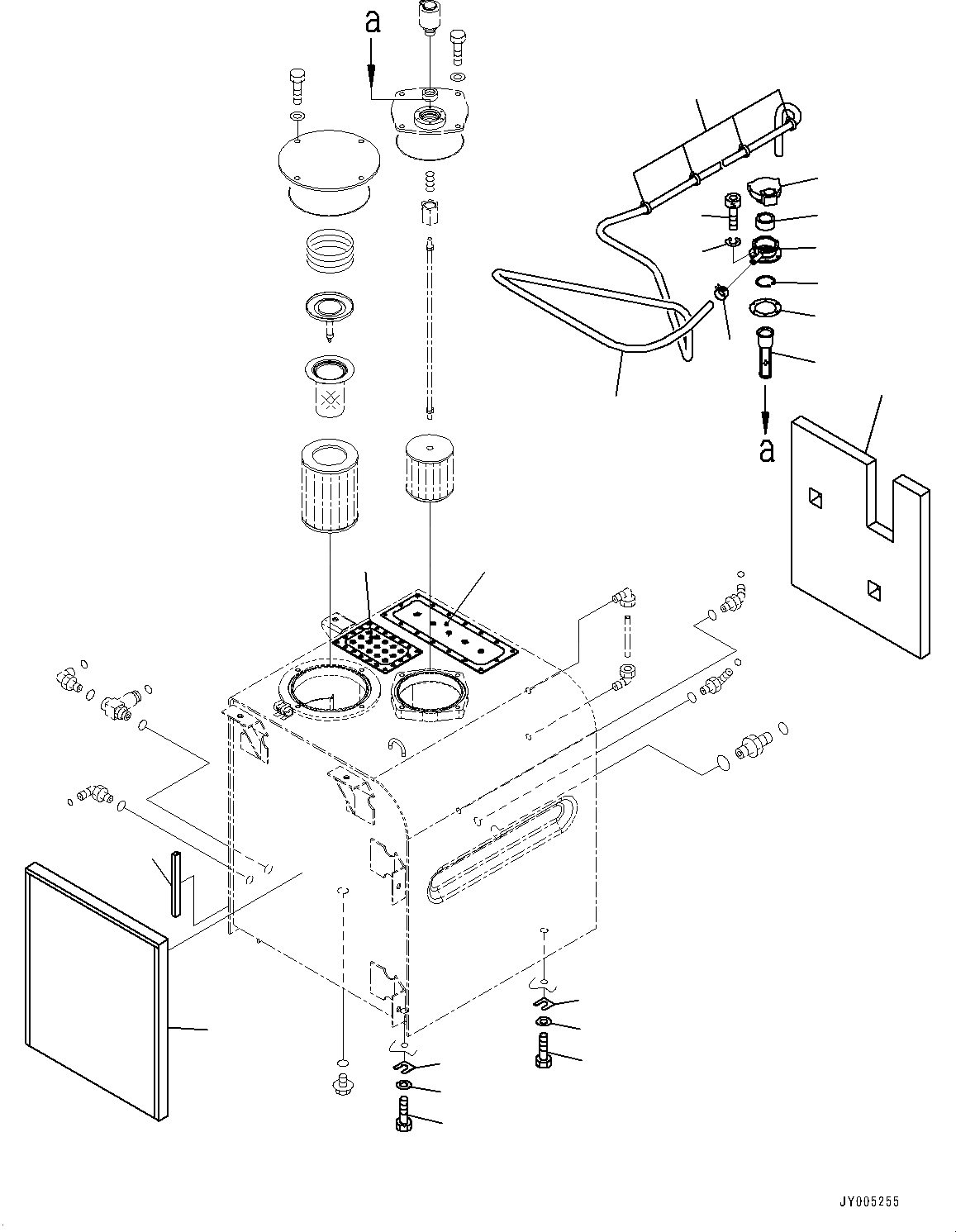 a

a

JY005255