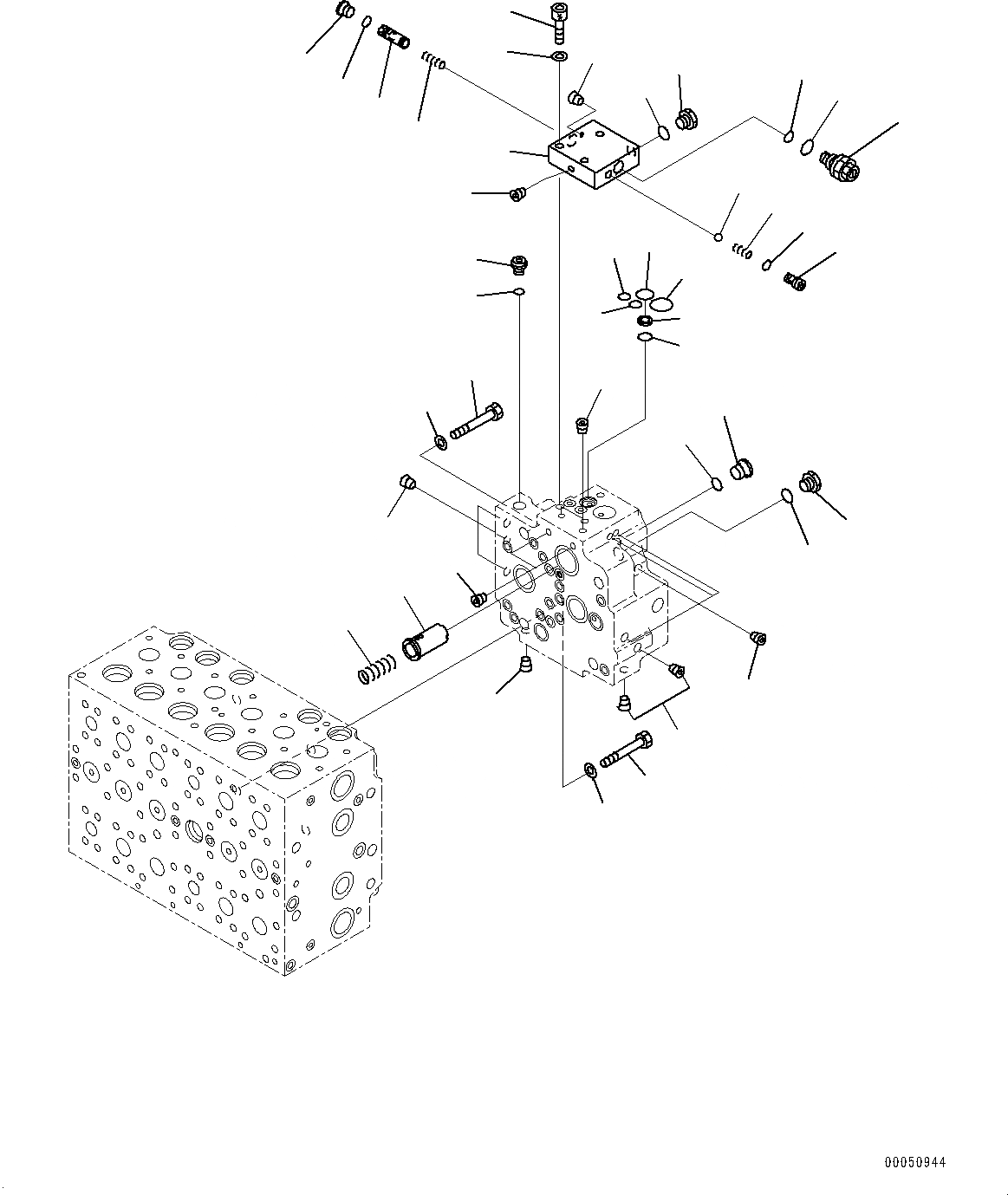 00050944