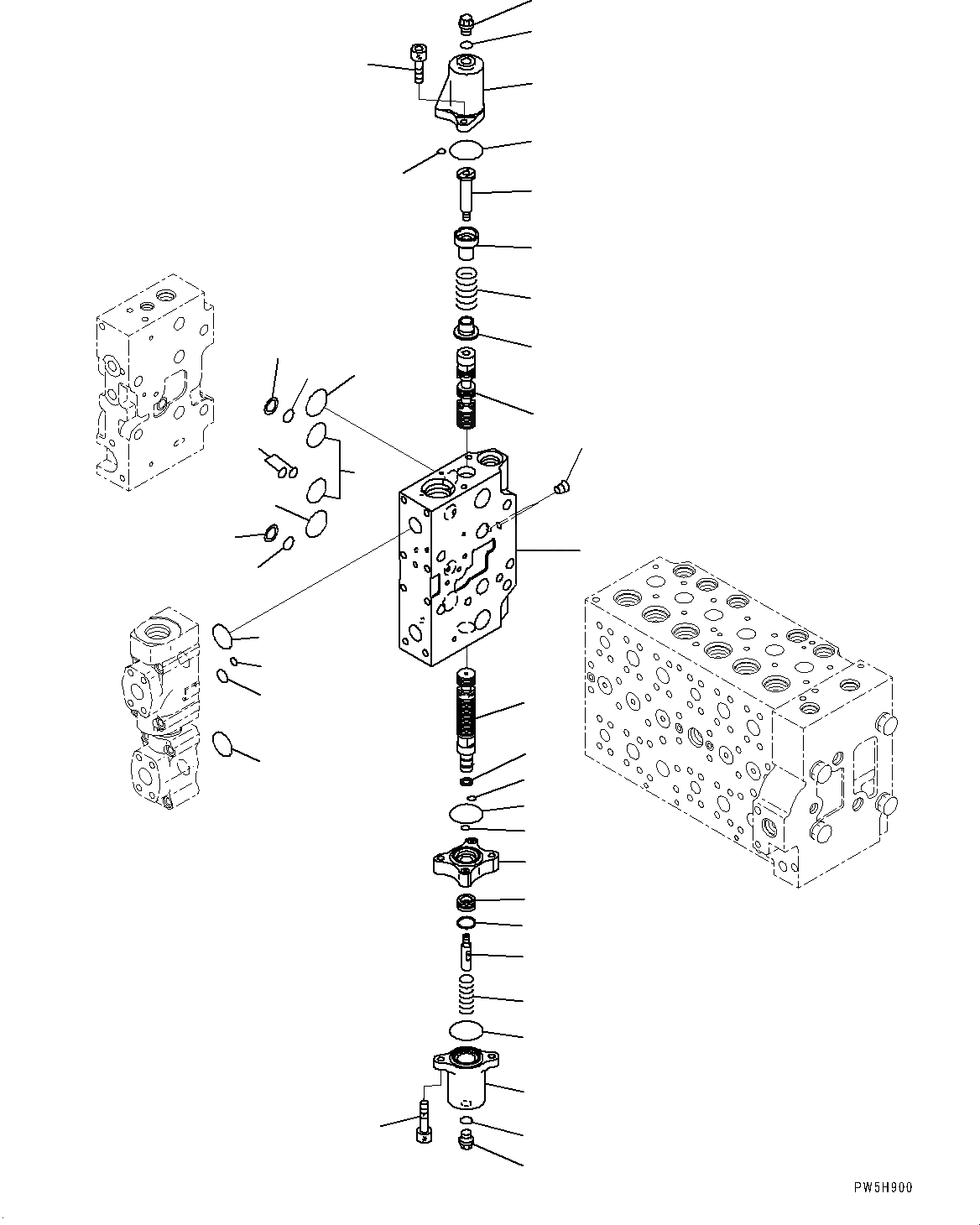 PW5H900