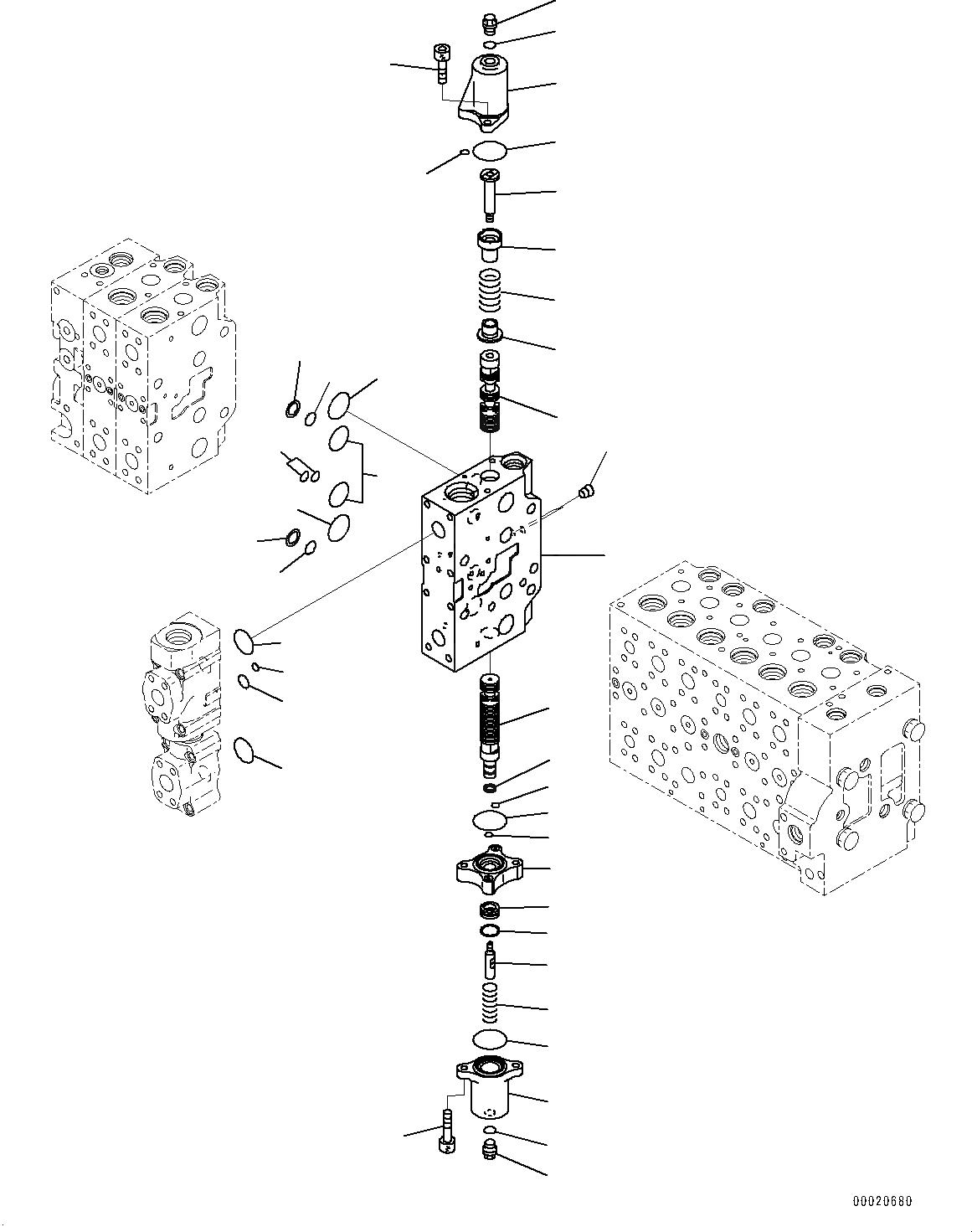 00020680