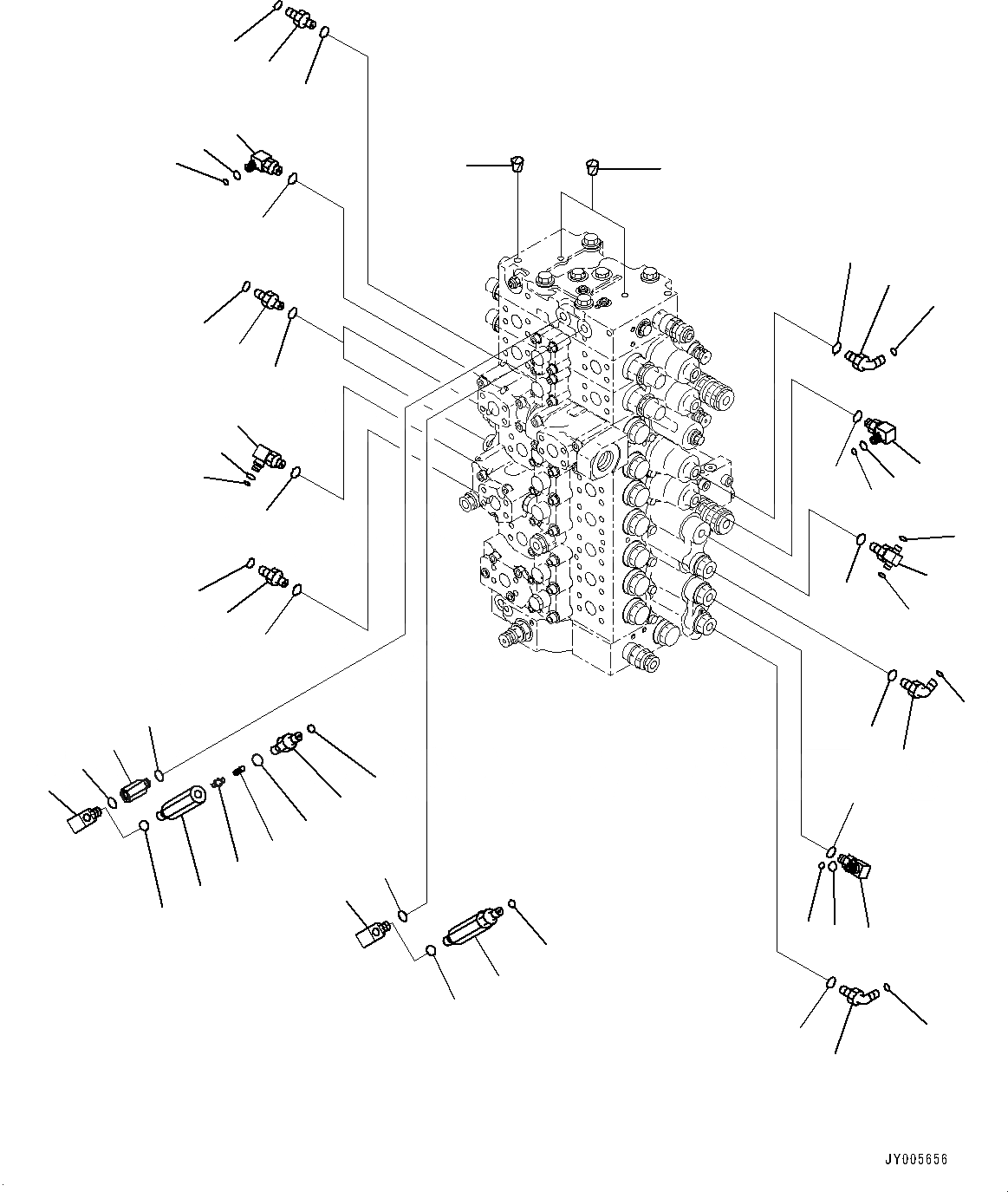 JY005656