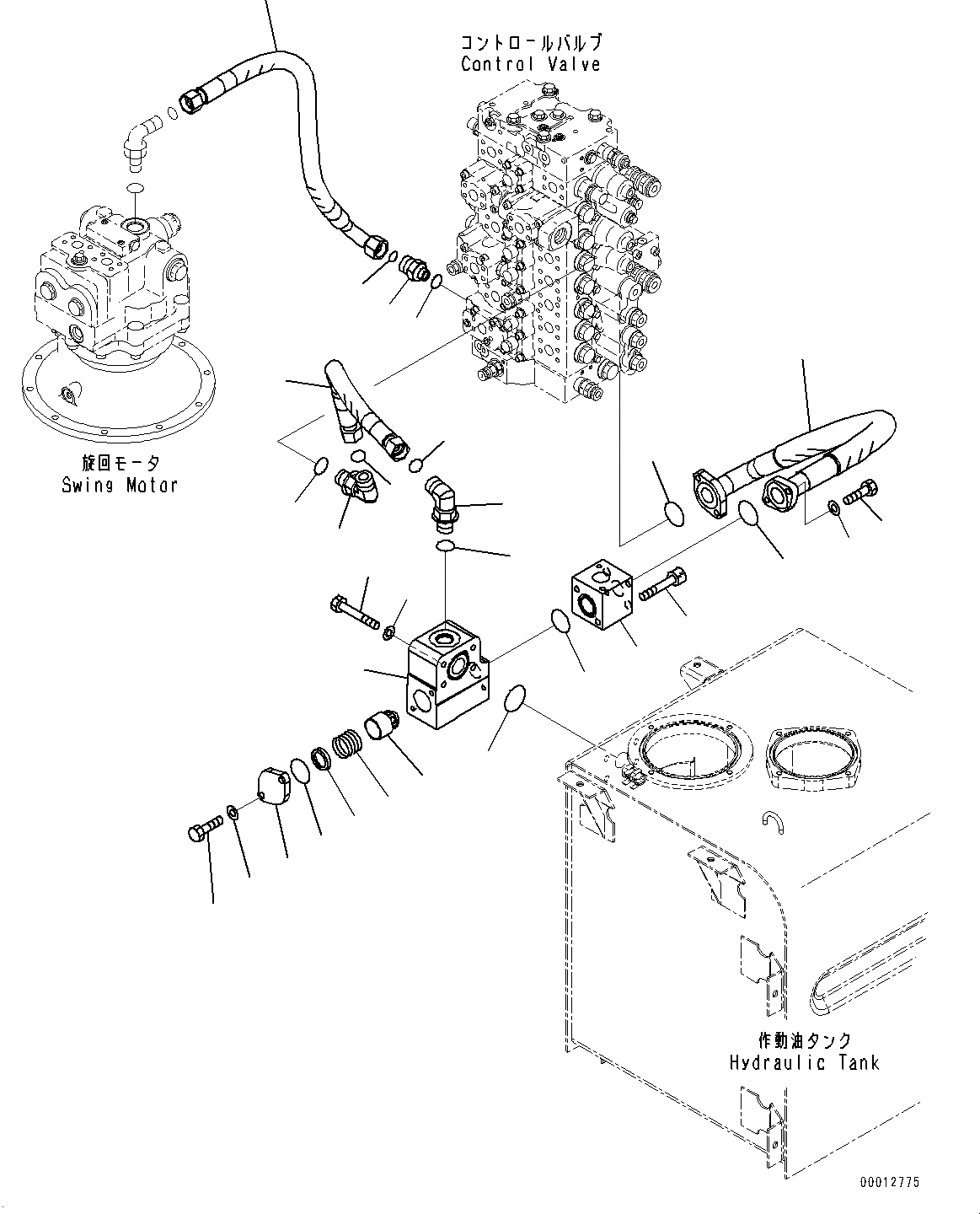 コントロールバルブ
Control Valve

旋回モータ
Swing Motor

作動油タンク
Hydraulic Tank

00012775