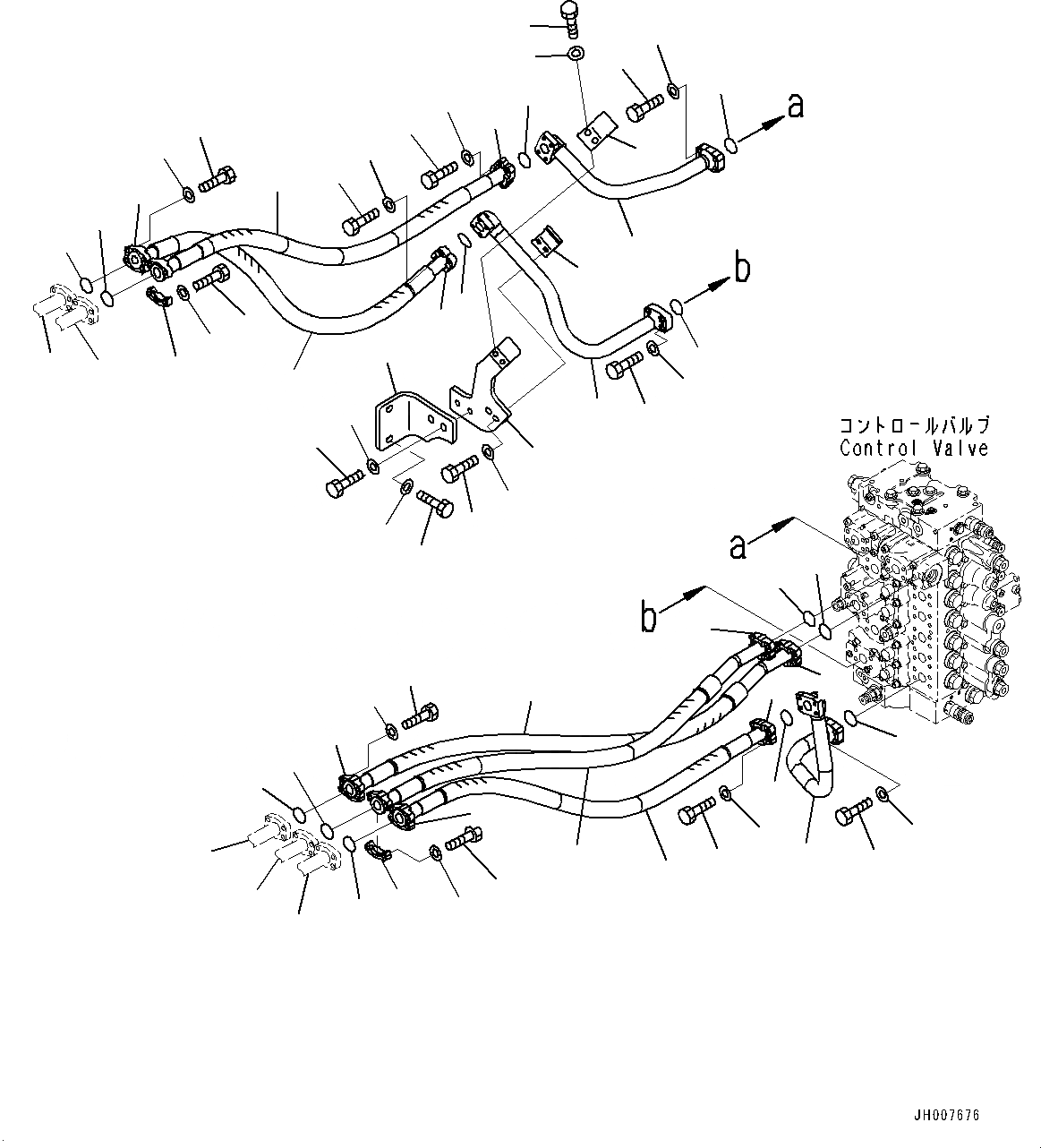 a

b

コントロールバルブ
Control Valve

a

b

JH007676