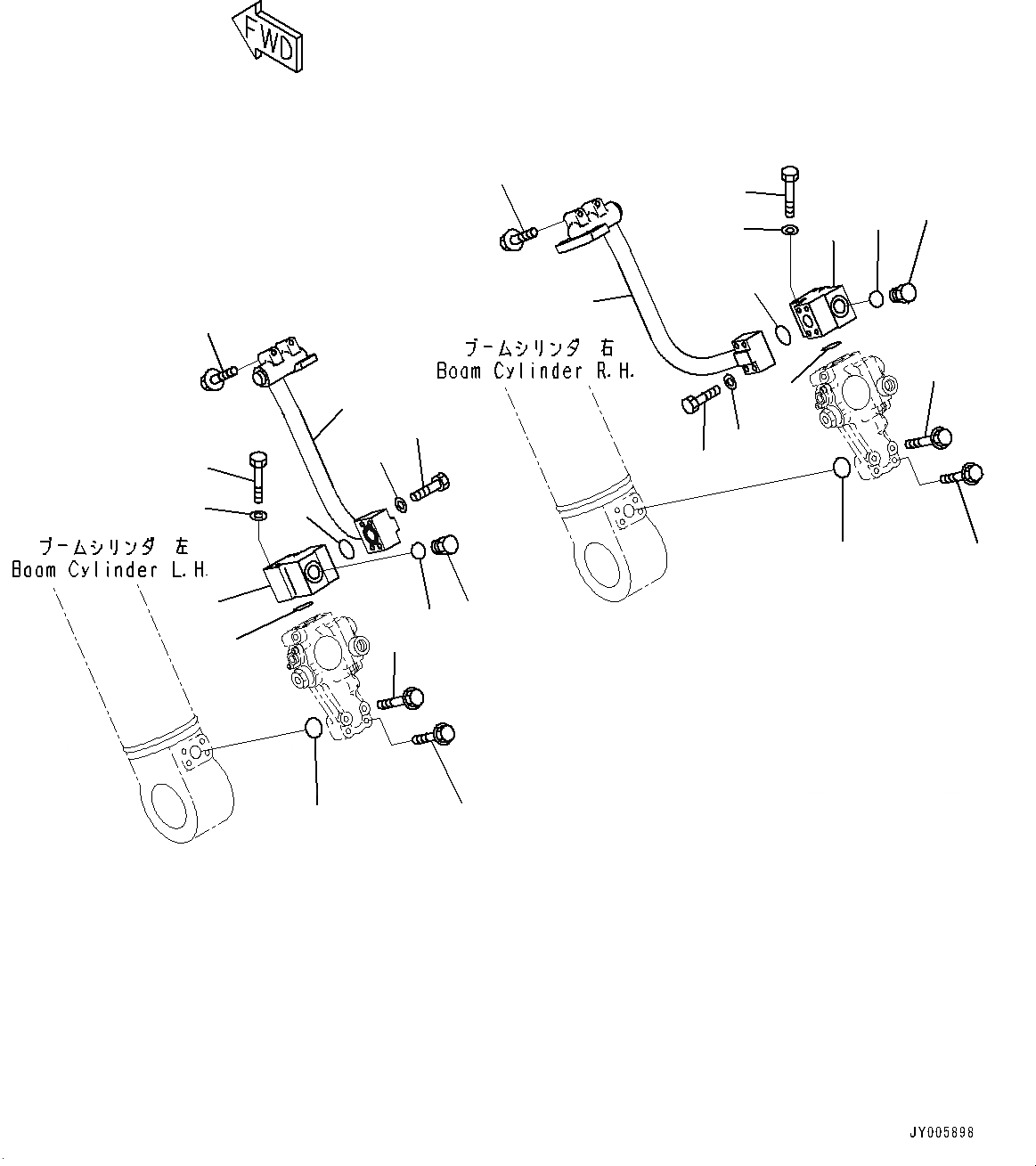 FWD

ブームシリンダ 右
Boom Cylinder R.H.

ブームシリンダ 左
Boom Cylinder L.H.

JY005898