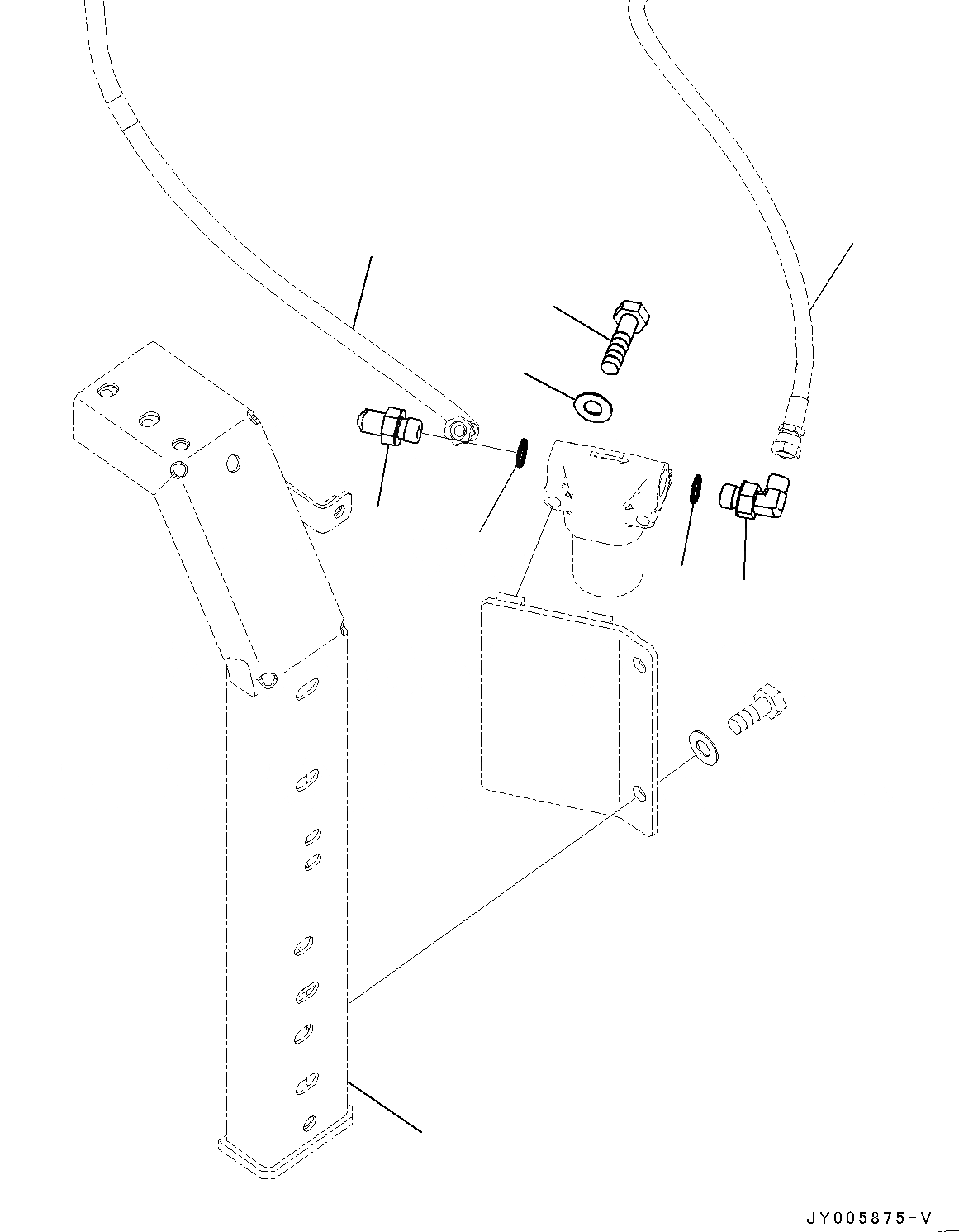 JY005875-V